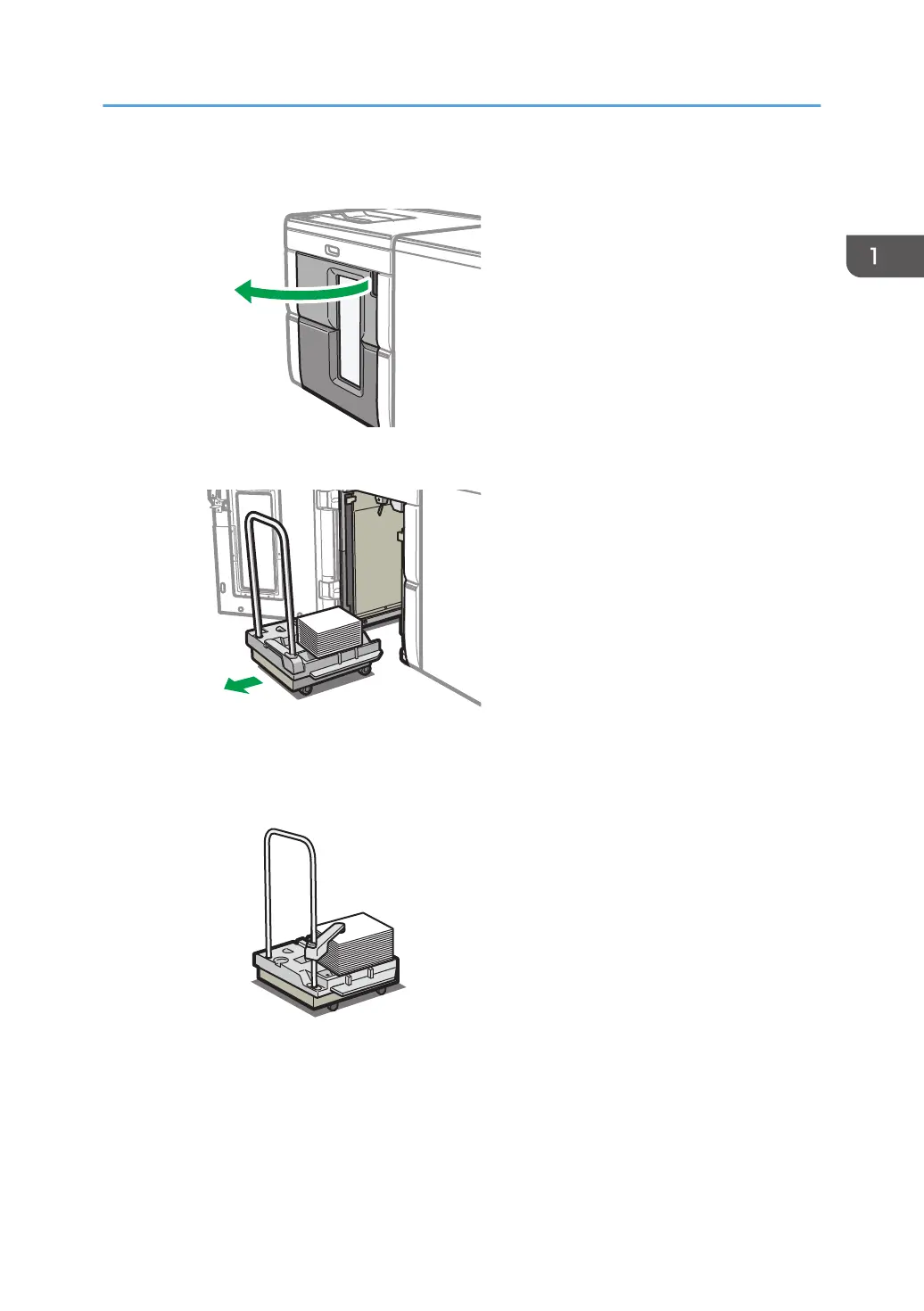 1