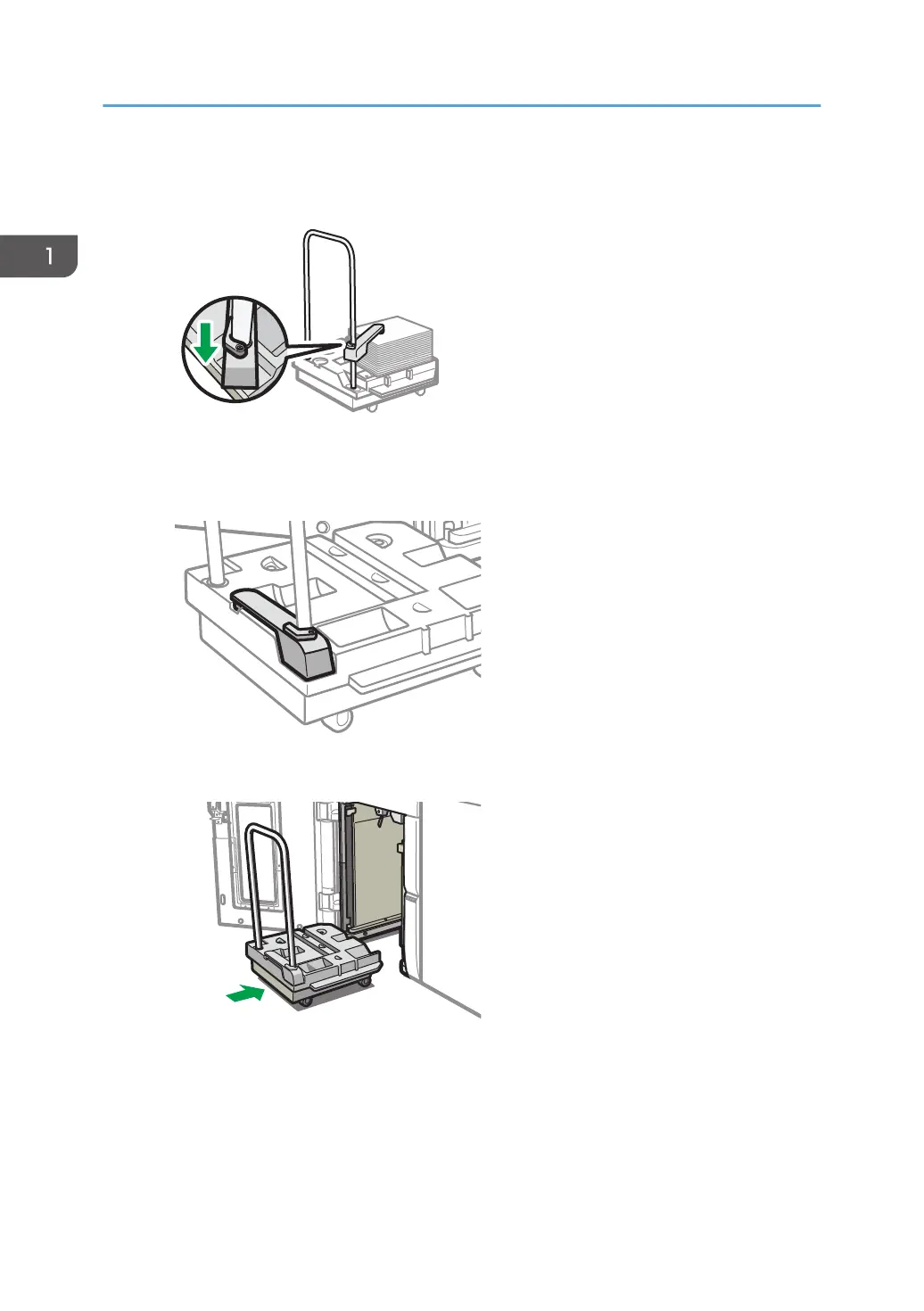 1