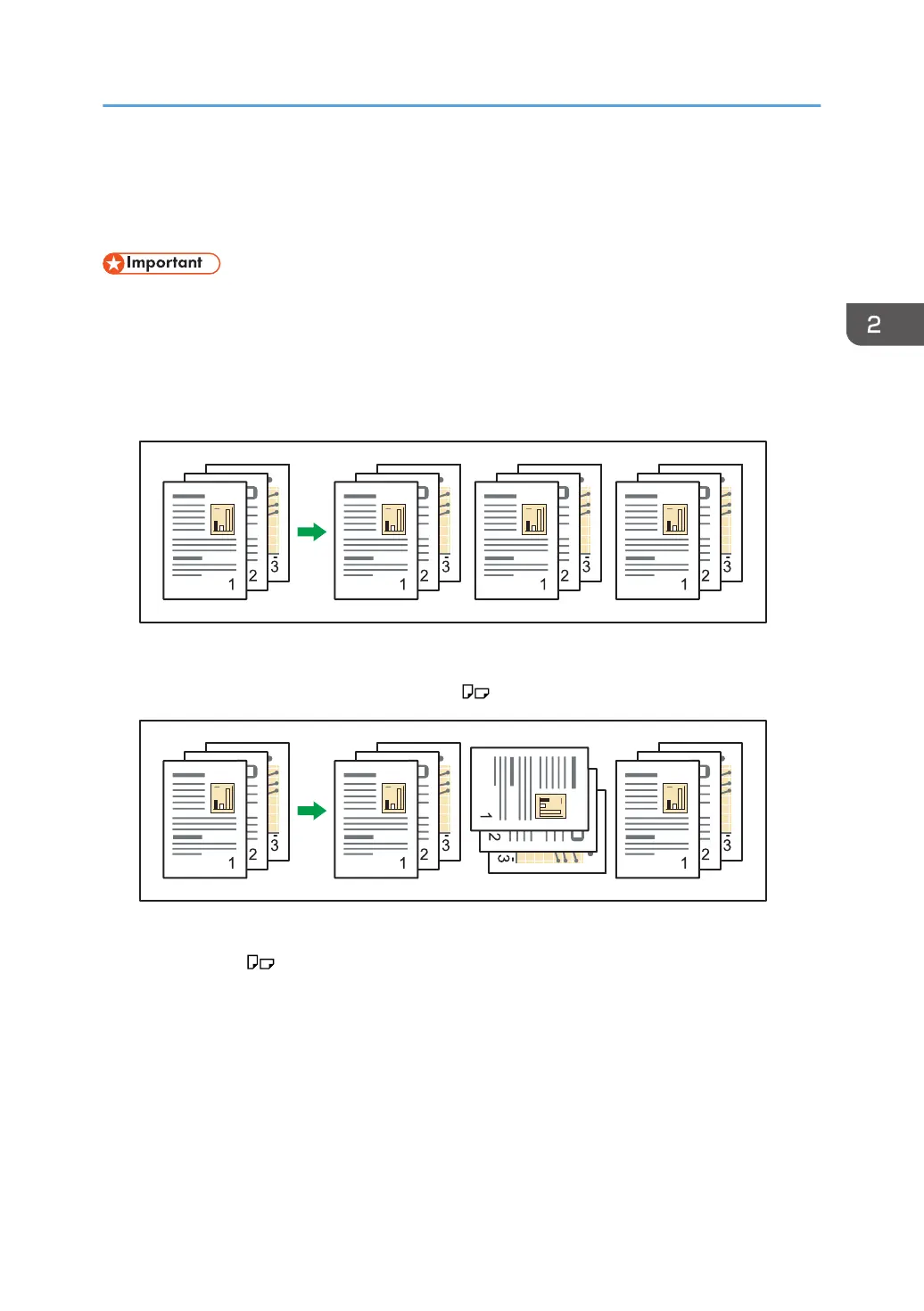 Important

2

1 2 3 1 2 3 1 2 3 1 2 3

1 2 3 1 2 3 1 2 3 1 2 3