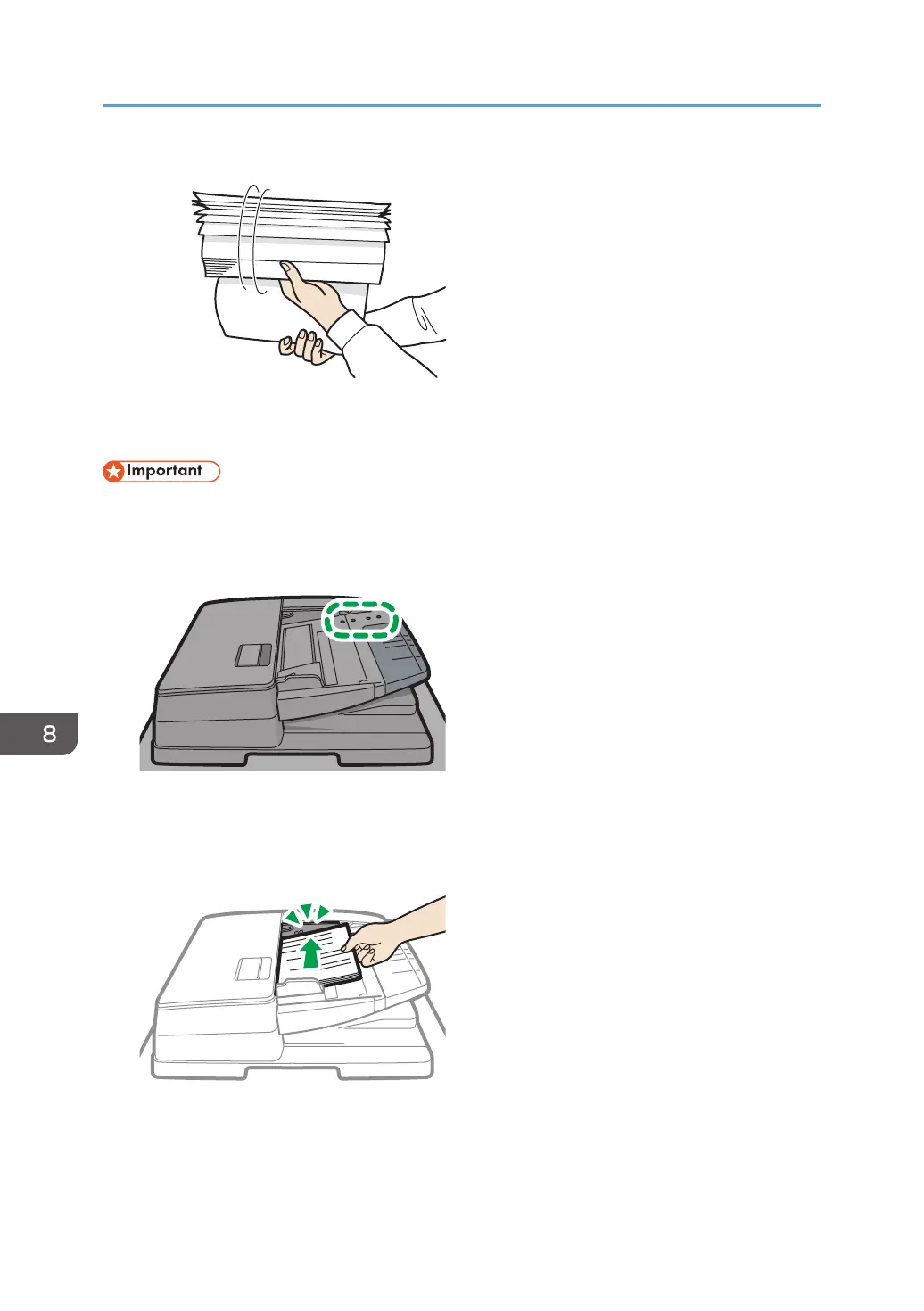 Important

8