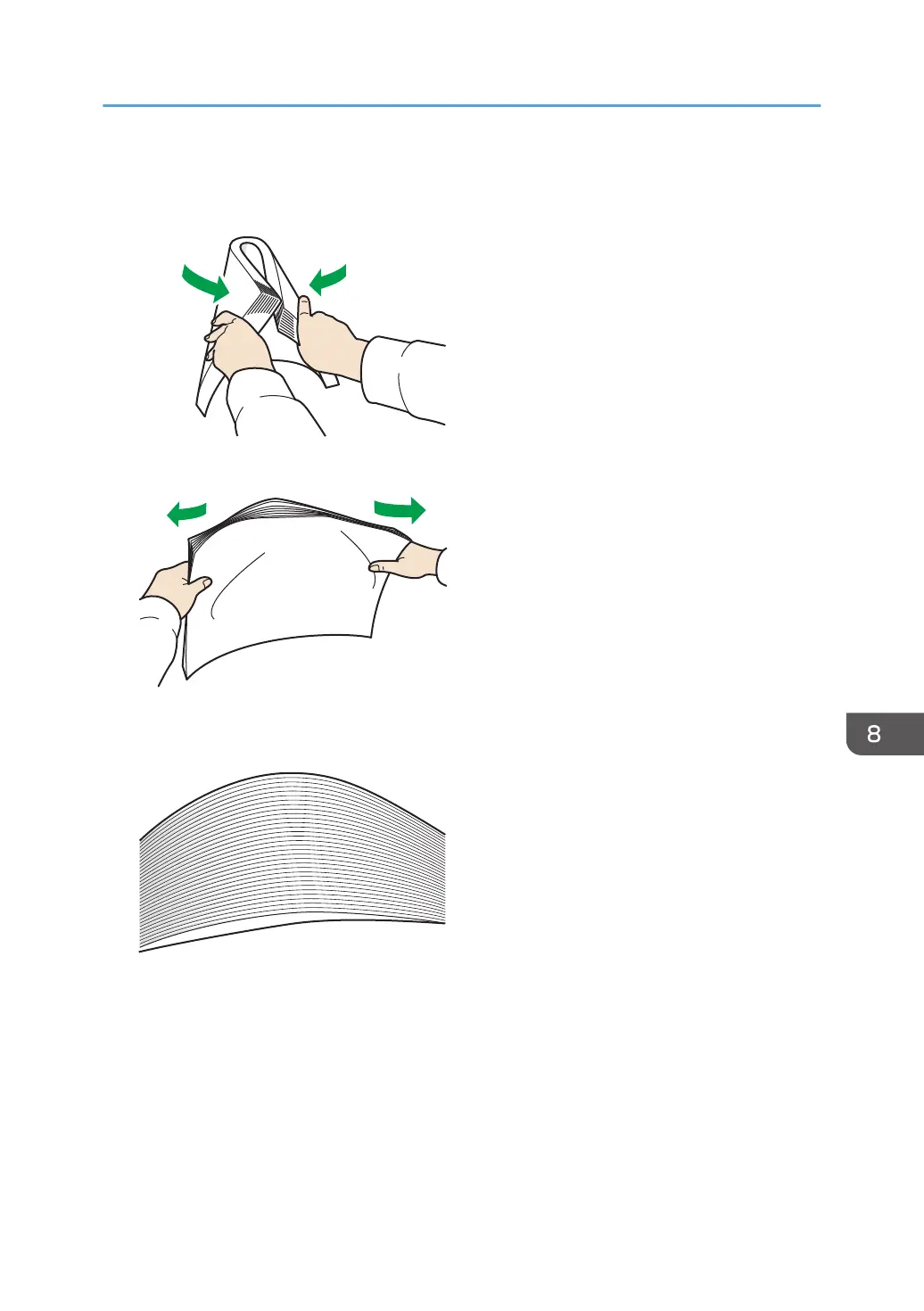 8