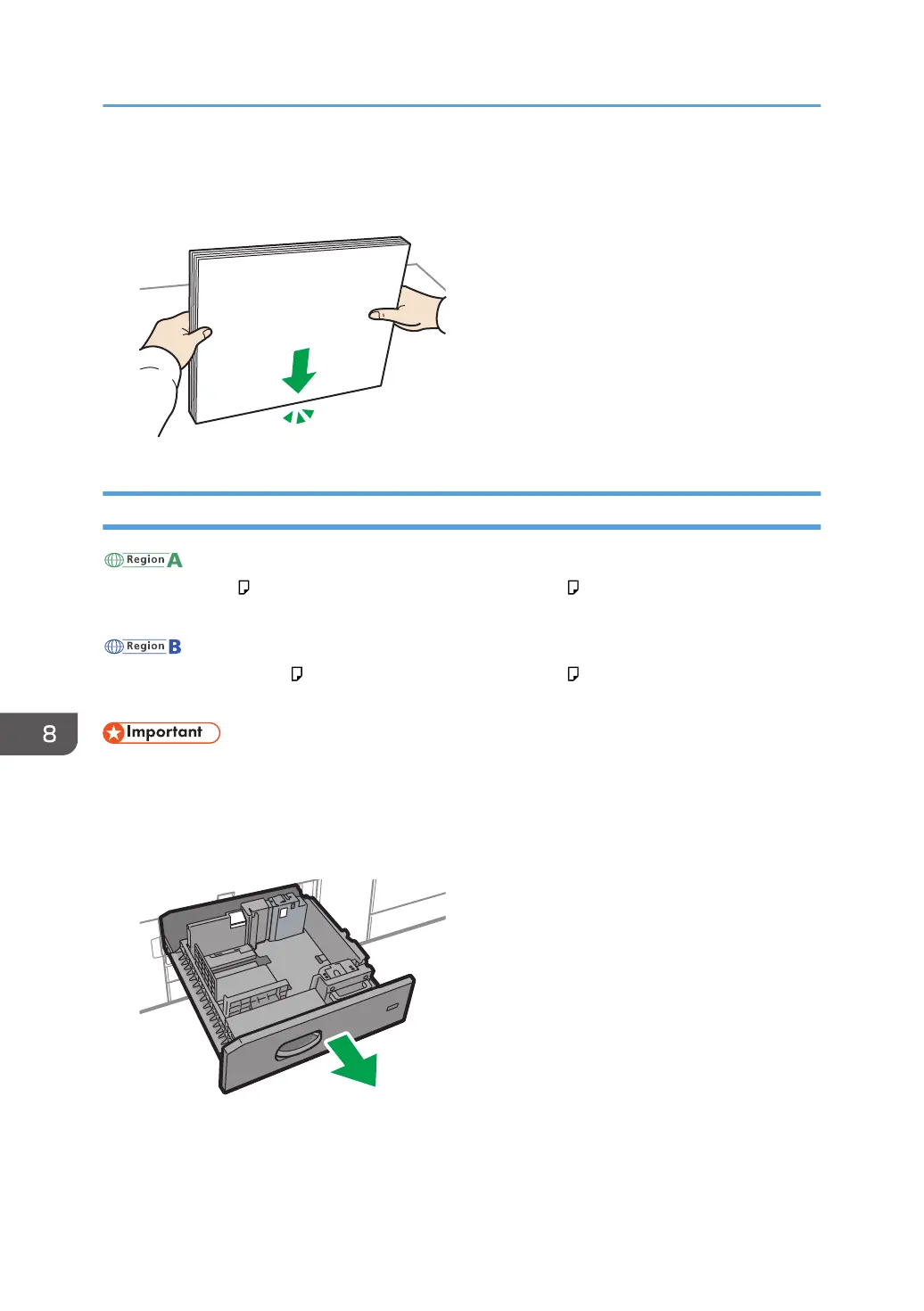 Region A

Region B

8

Important