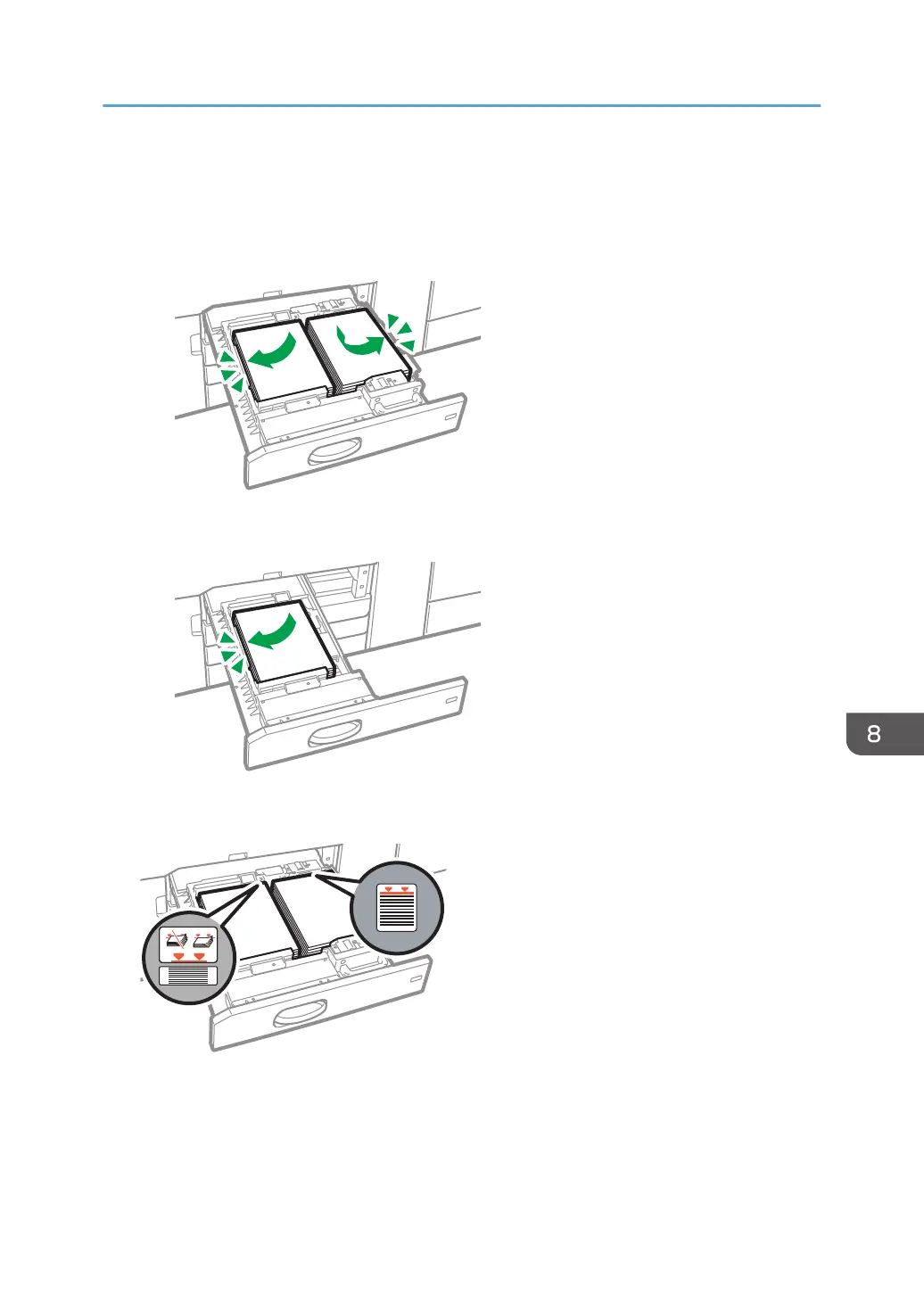 8