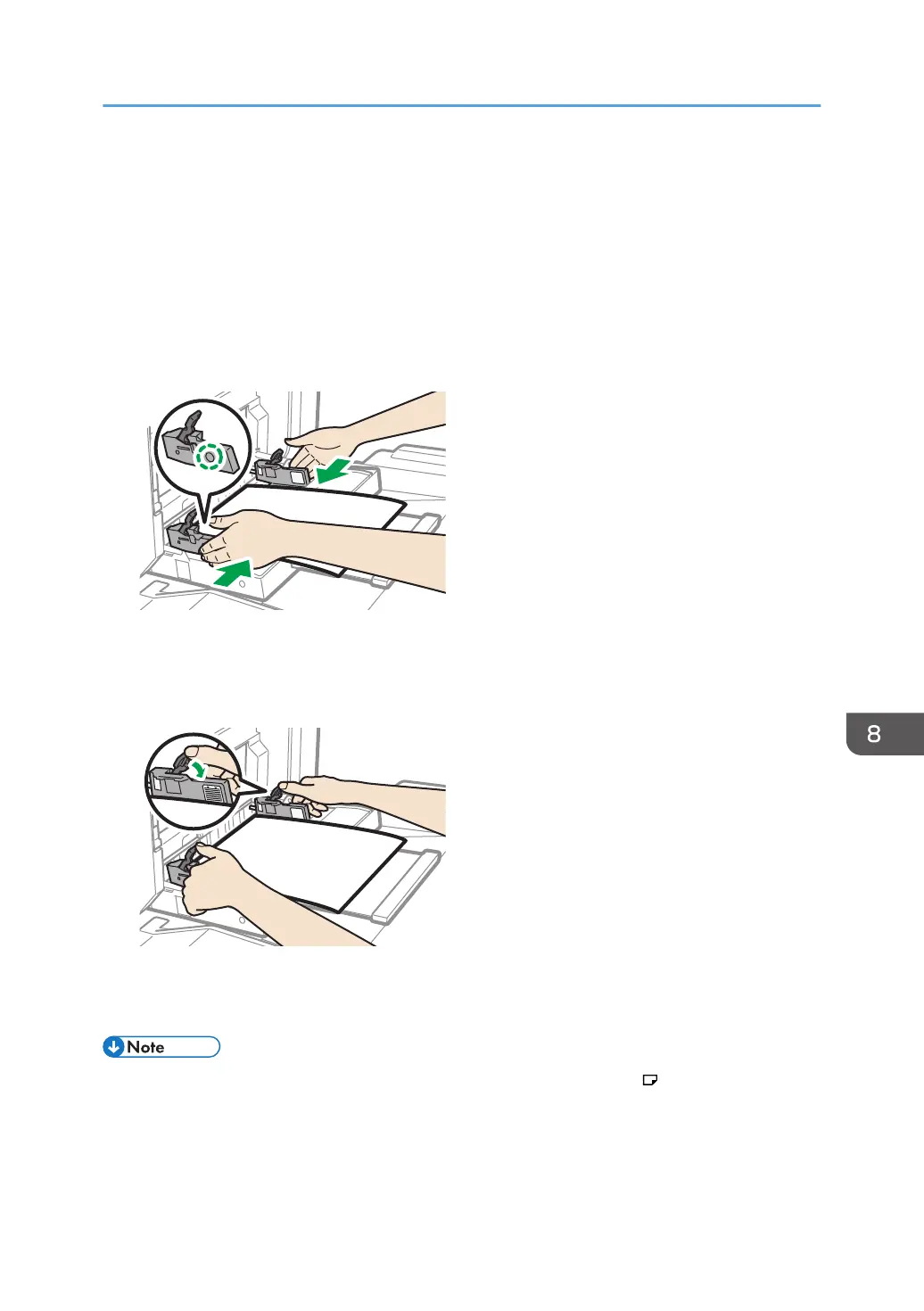 8

Note