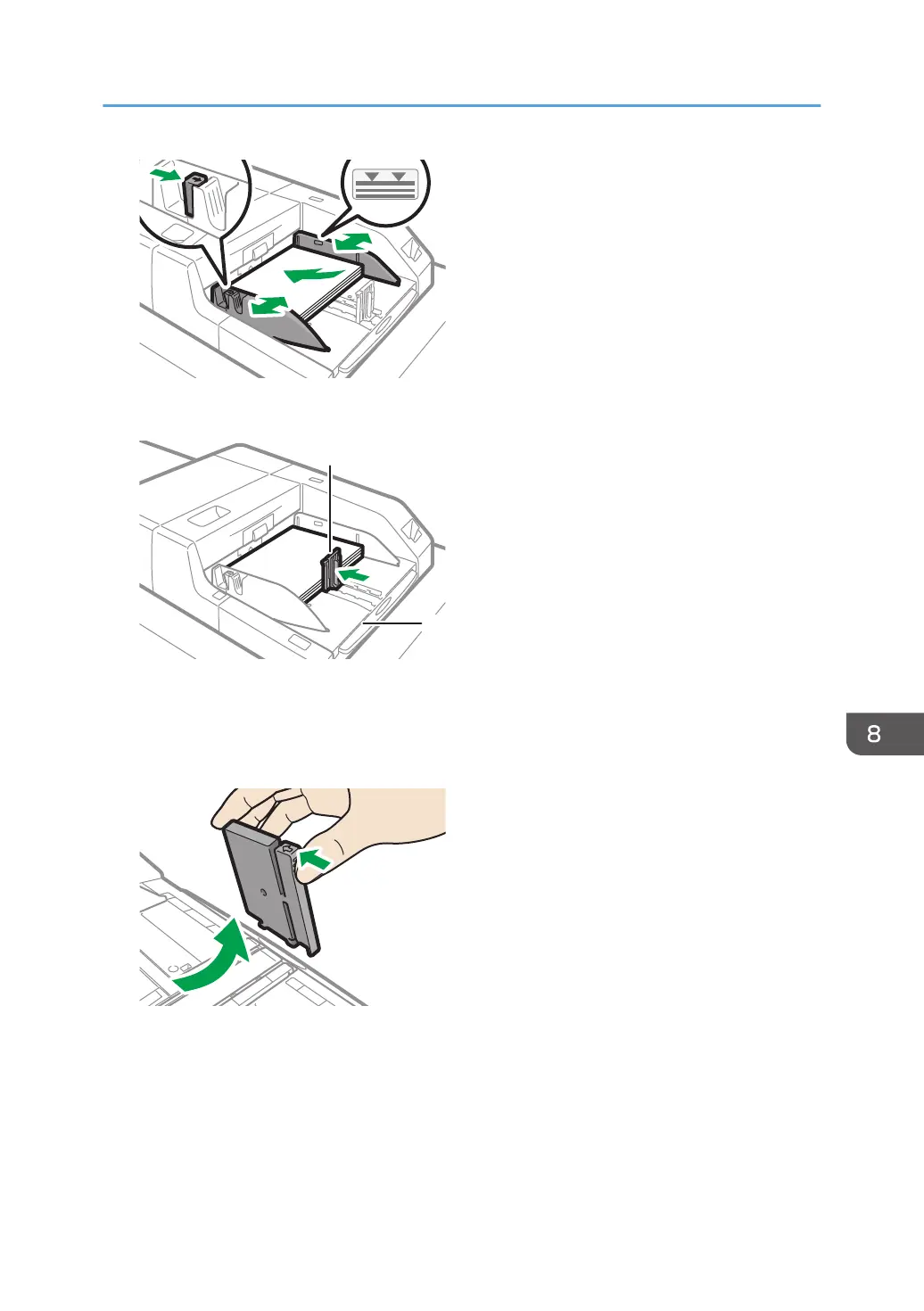 8