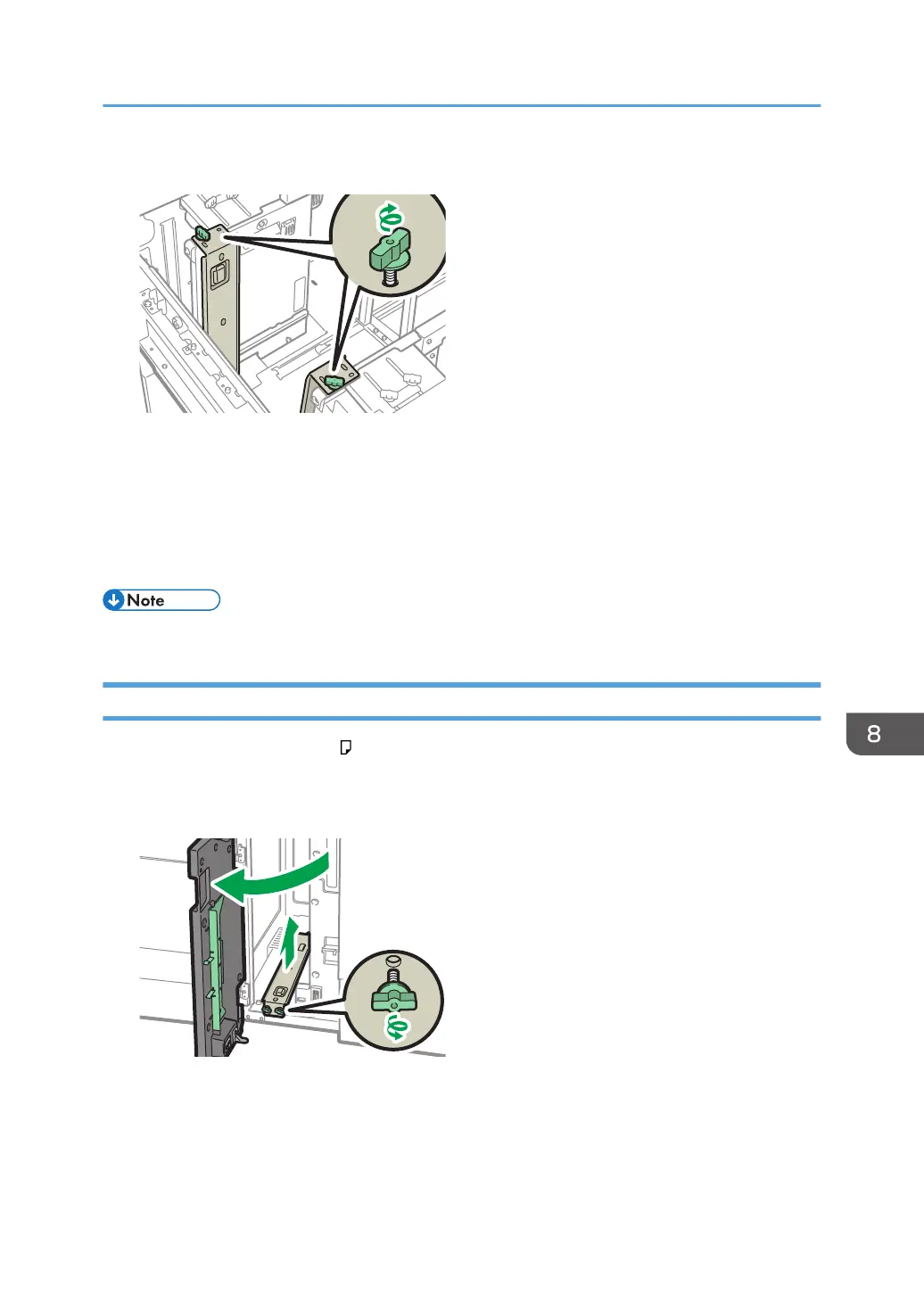 Note

8