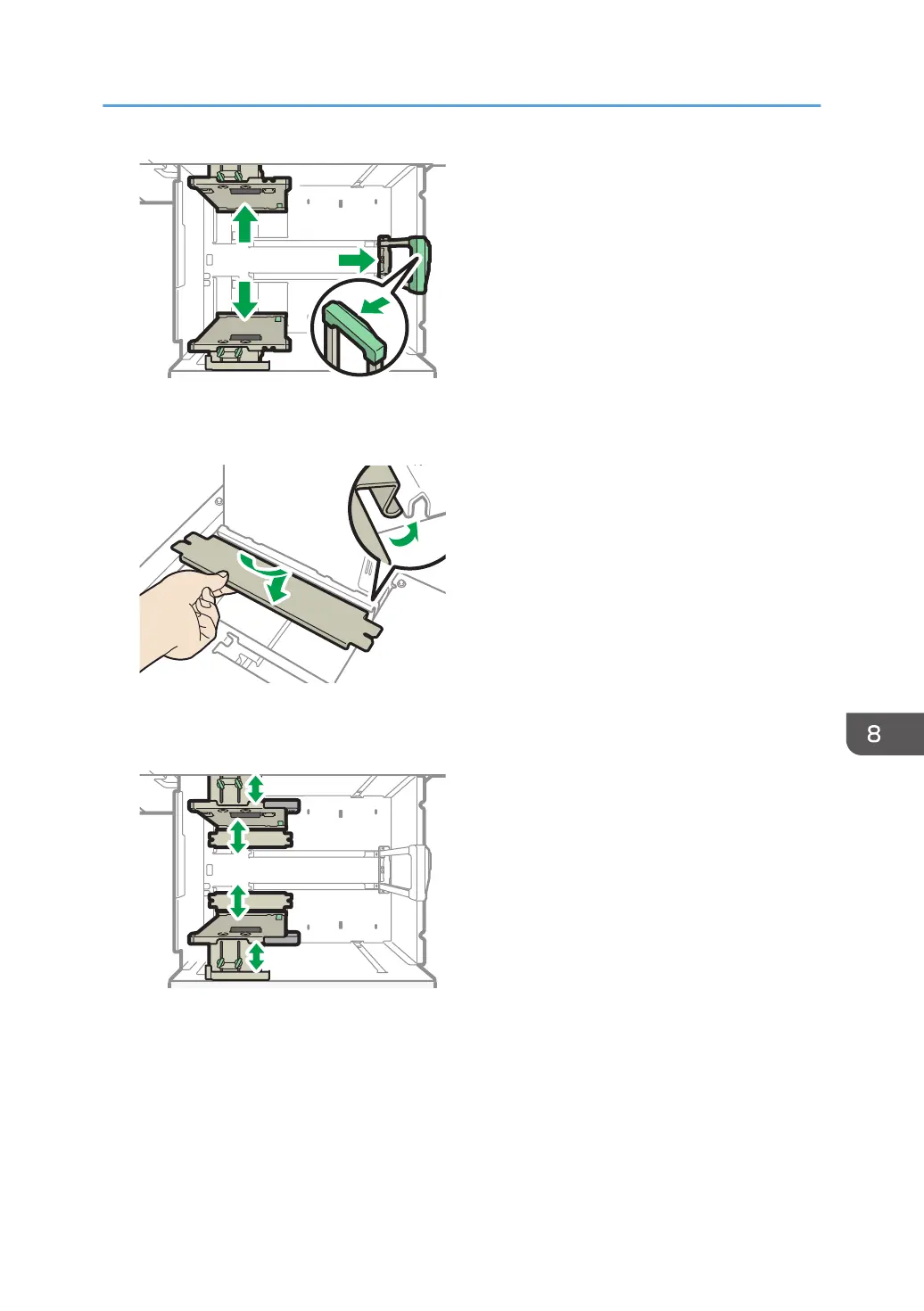 8