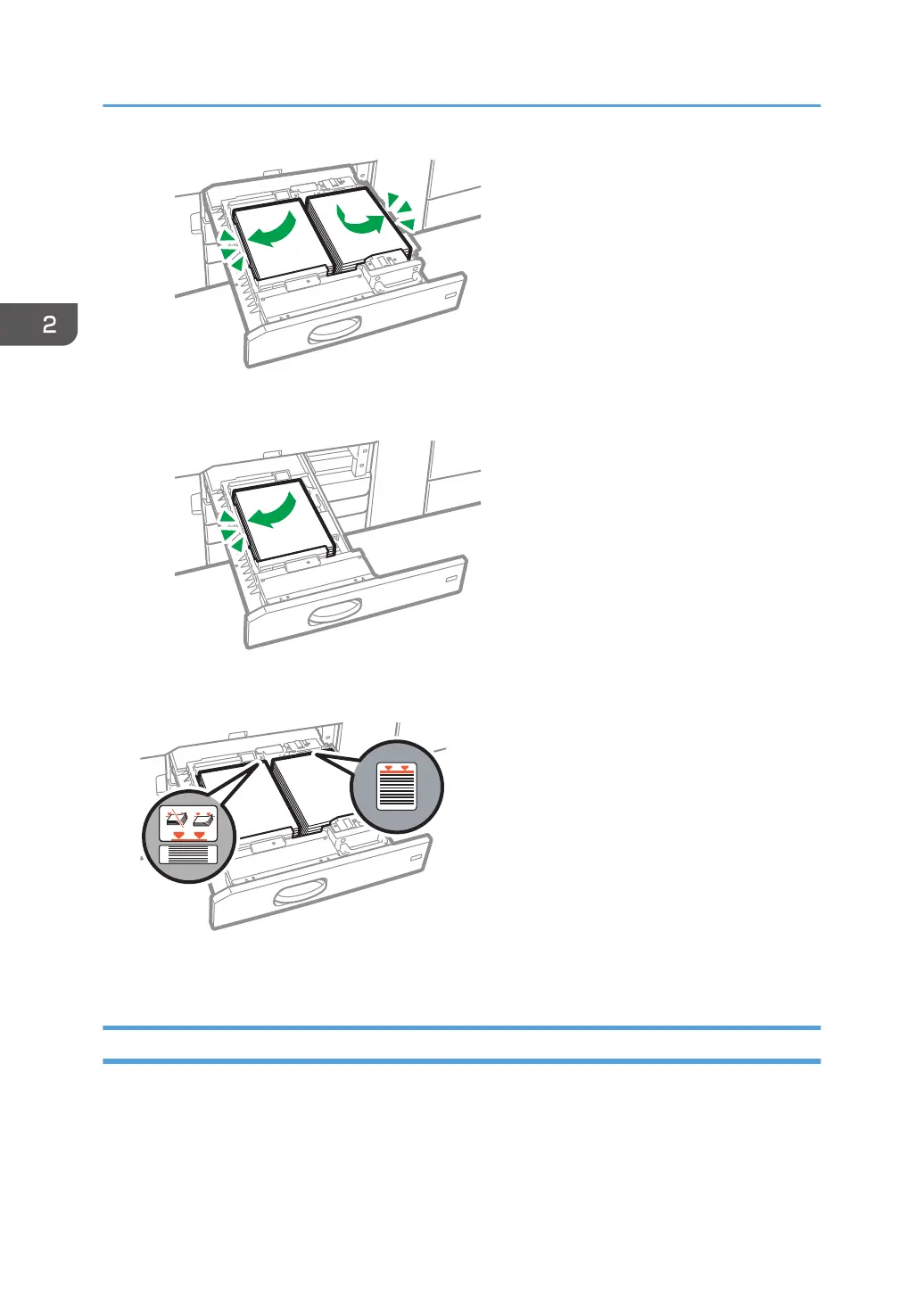 2