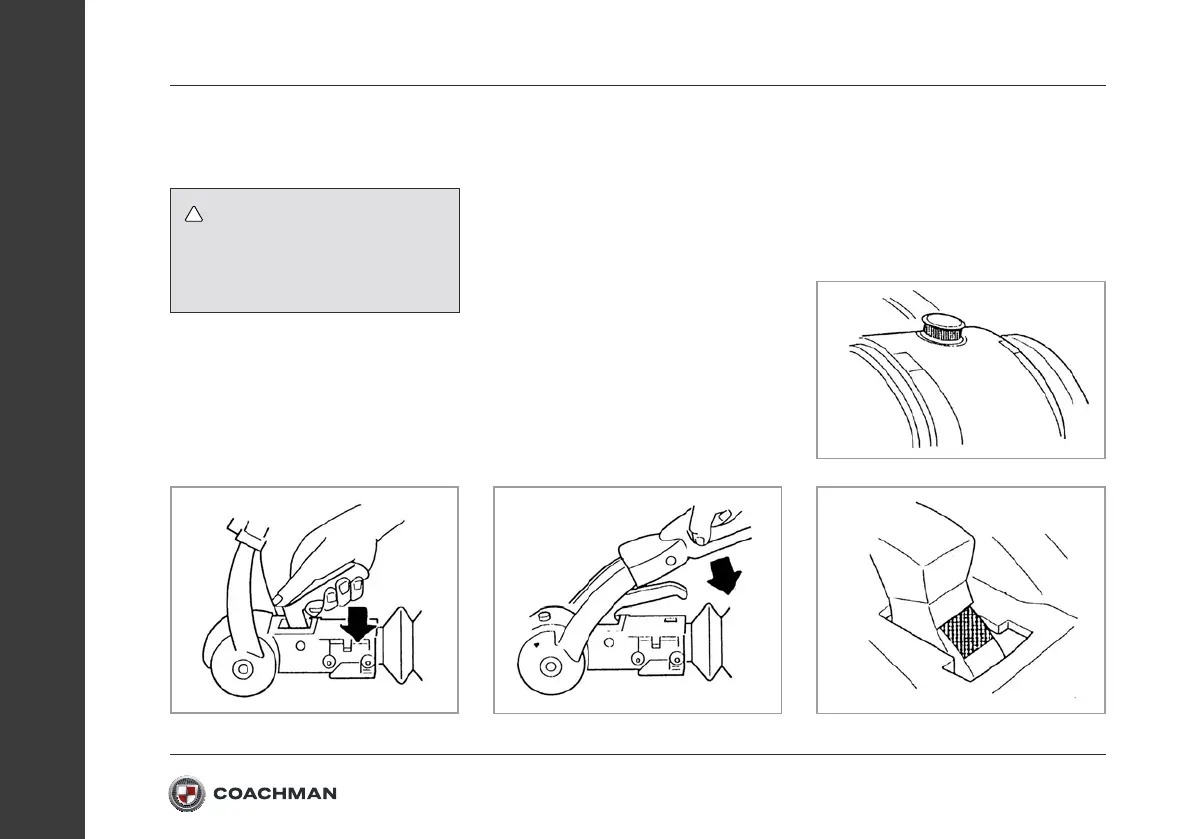 COACHMAN