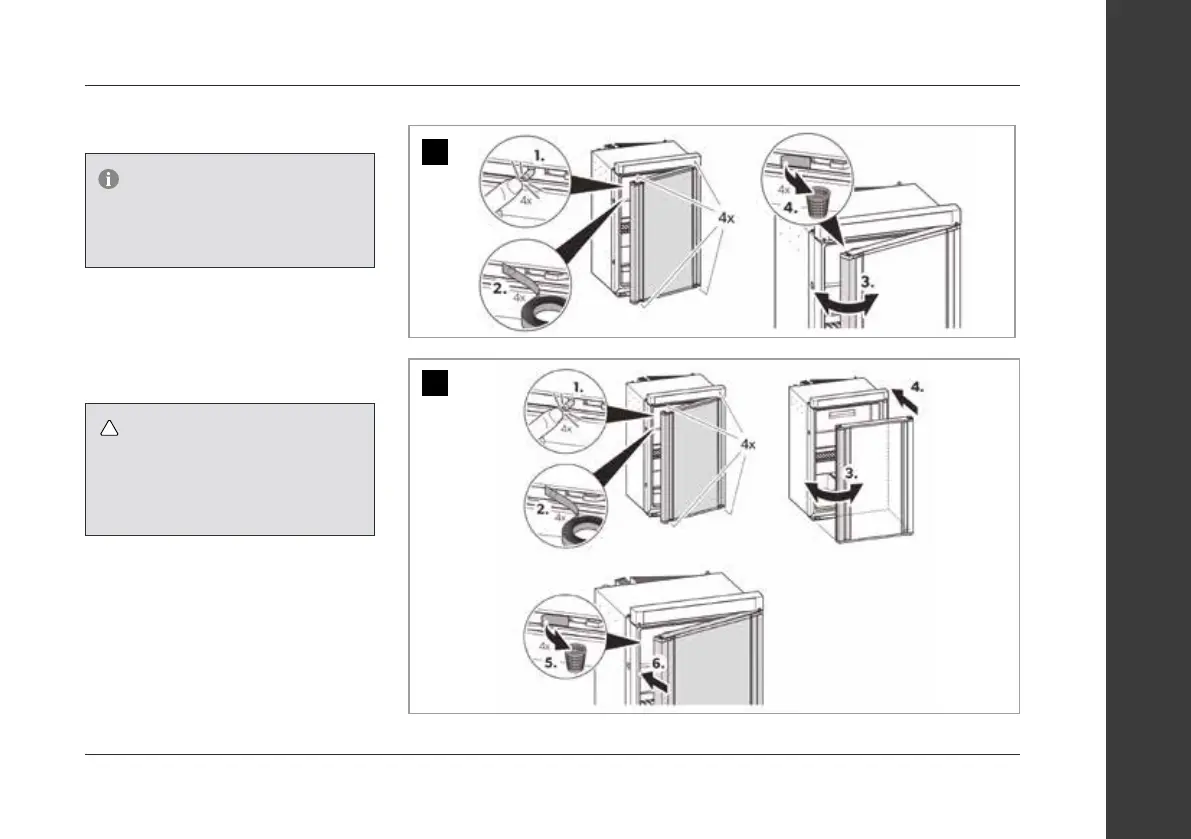 1.

4x

2.

4x

4x

4x

4.

3.

1.

4x

2.

4x

4x

4.

3.

4x

5.

6.