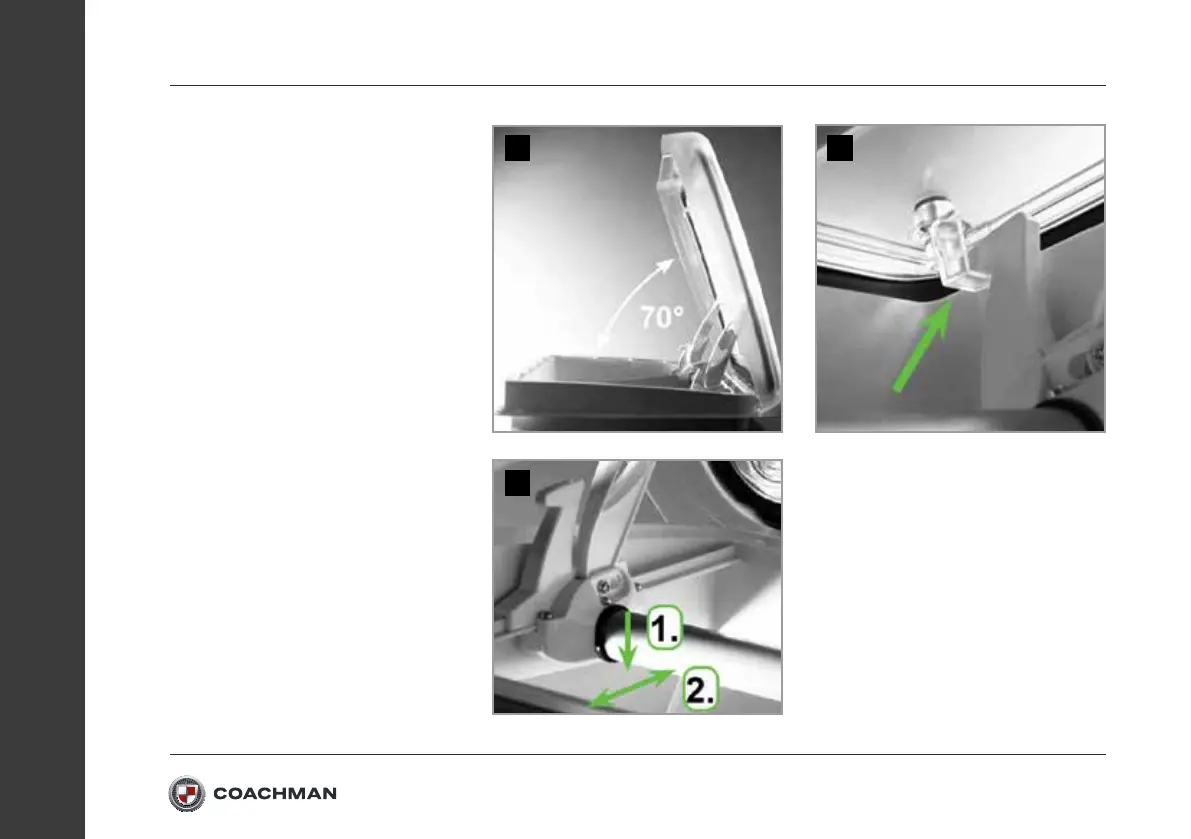 70°

1.

2.

COACHMAN