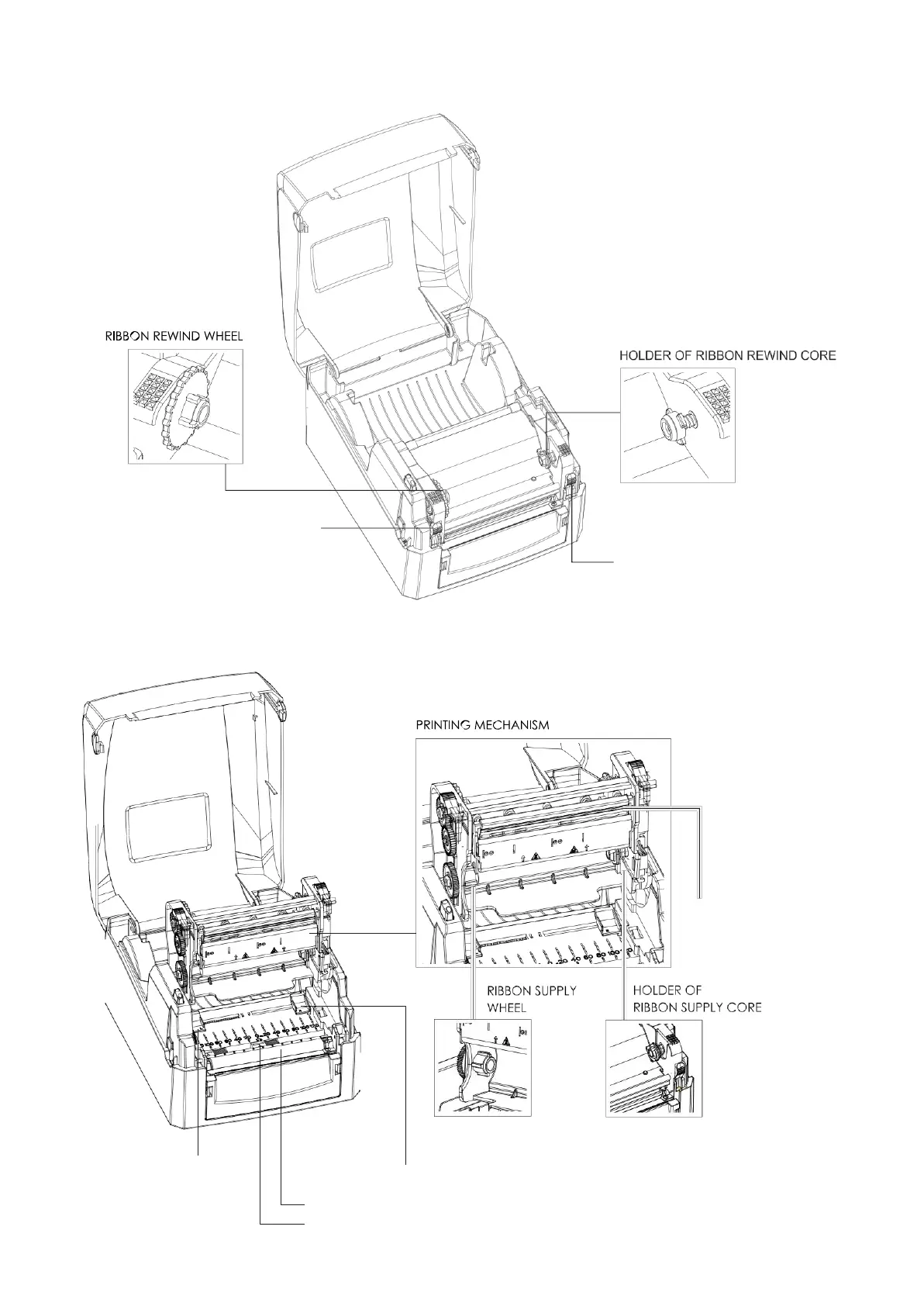 RIBBON REWIND WHEEL

HOLDER OF RIBBON REWIND CORE

PRINTING MECHANISM

RIBBON SUPPLY WHEEL

HOLDER OF RIBBON SUPPLY CORE