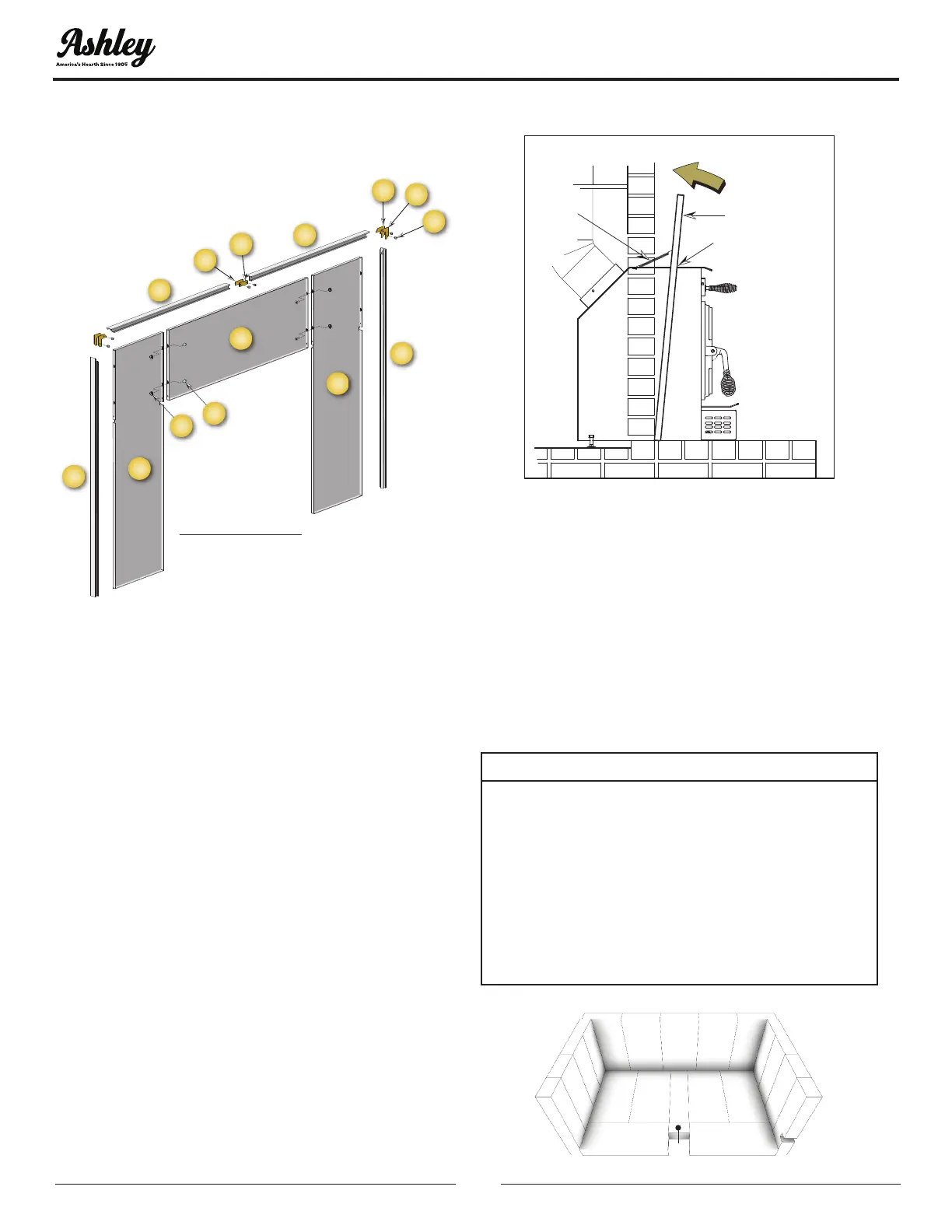 Ashley
America's Hearth Since 1905