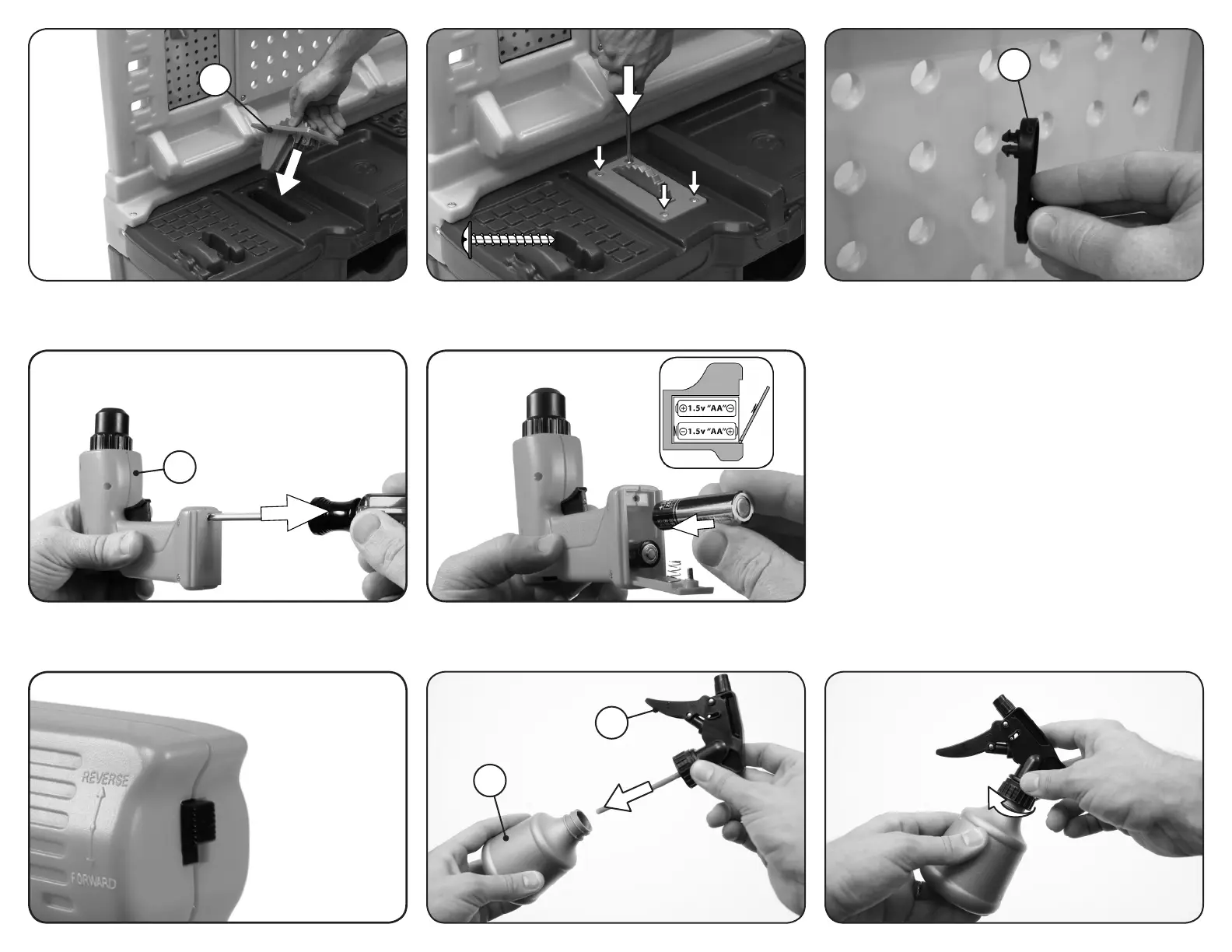 1.5v "AA"
1.5v "AA"

REVERSE
FORWARD