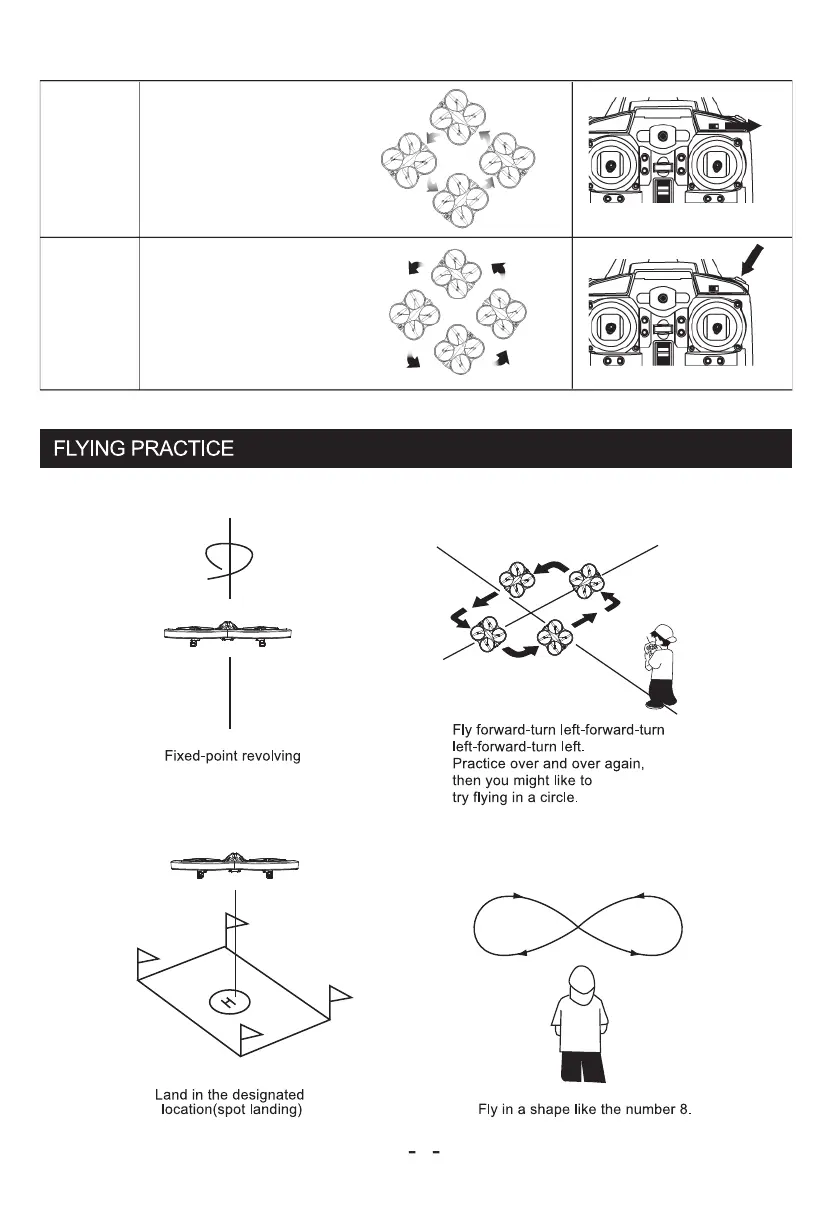 FLYING PRACTICE

Fixed-point revolving

Fly forward-turn left-forward-turn left-forward-turn left.
Practice over and over again, then you might like to try flying in a circle.

H

Land in the designated location(spot landing)

Fly in a shape like the number 8.

- -