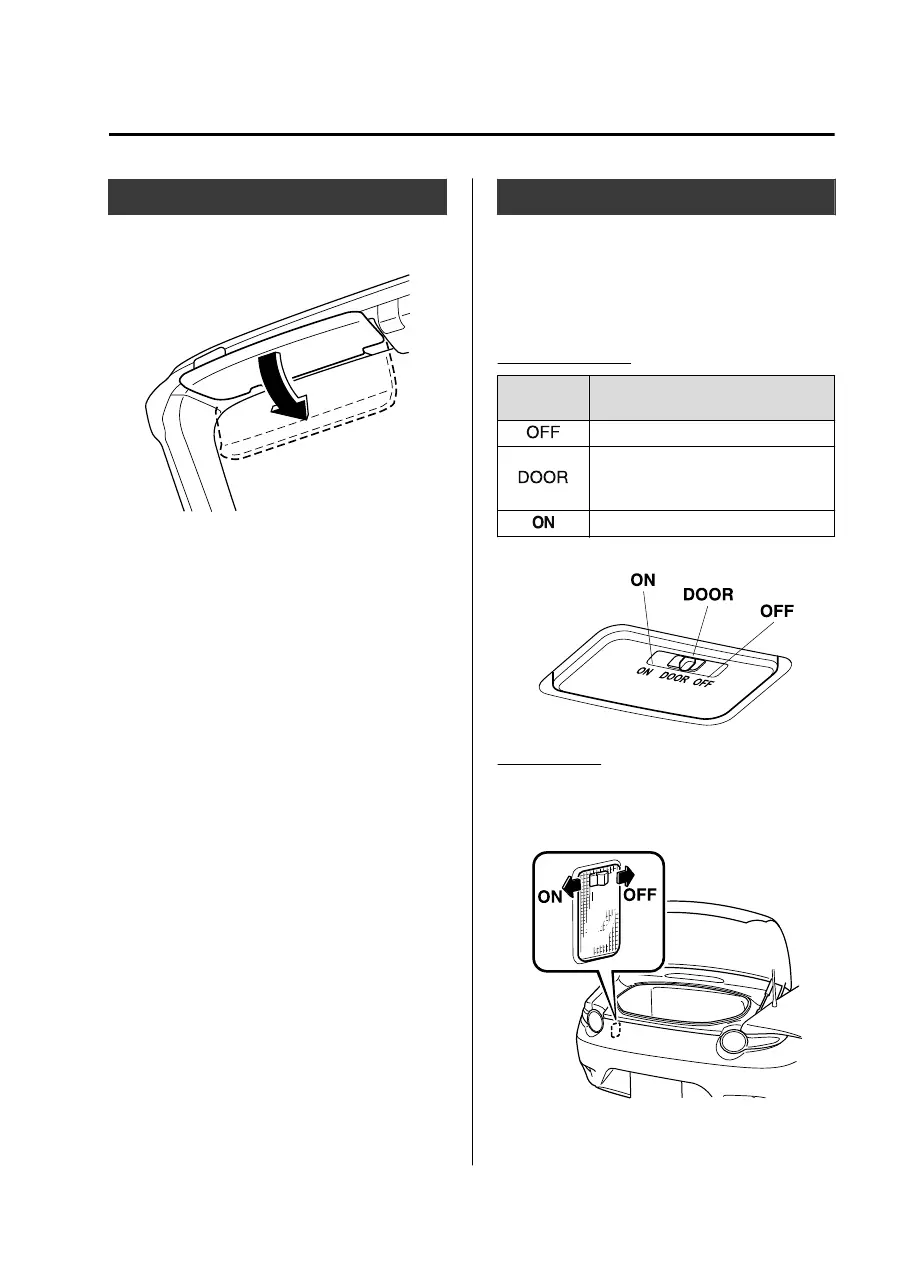 | | |
|---|---|
| OFF | |
| DOOR | |
| ON | |

ON
DOOR
OFF
ON DOOR OFF

ON
OFF