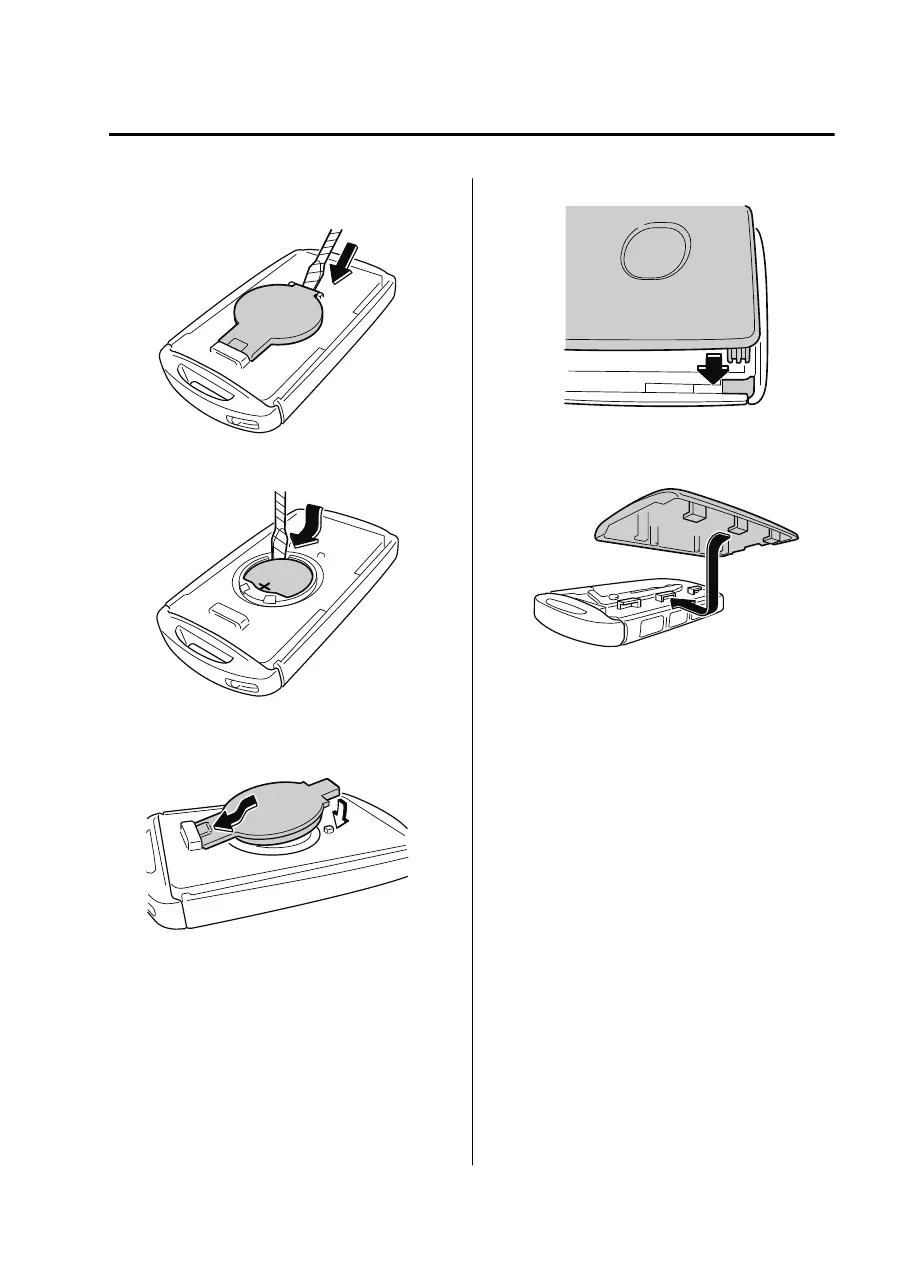 +