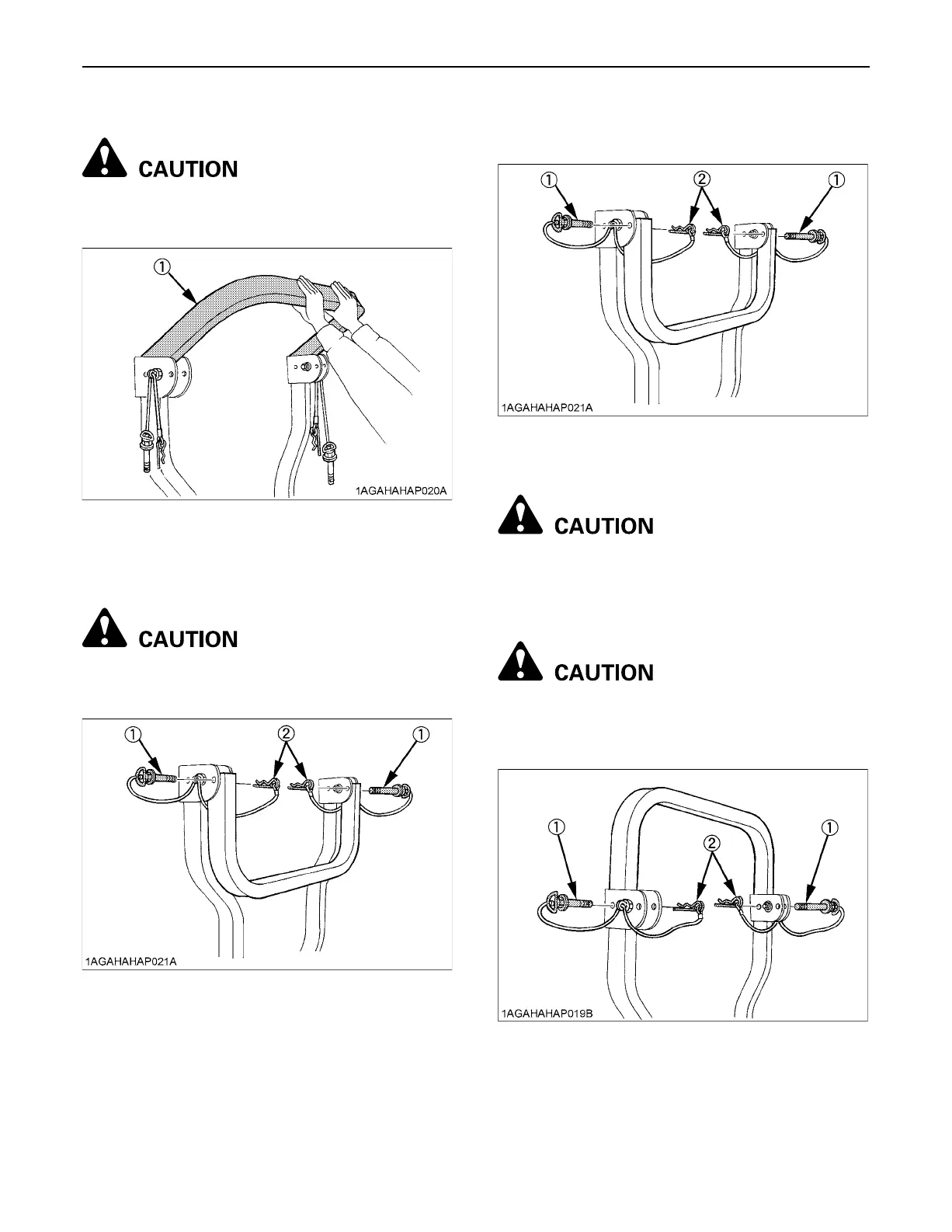 CAUTION

①

1AGAHAHAP020A

CAUTION

① ② ①

1AGAHAHAP021A

① ② ①

1AGAHAHAP021A

CAUTION

CAUTION

① ② ①

1AGAHAHAP019B