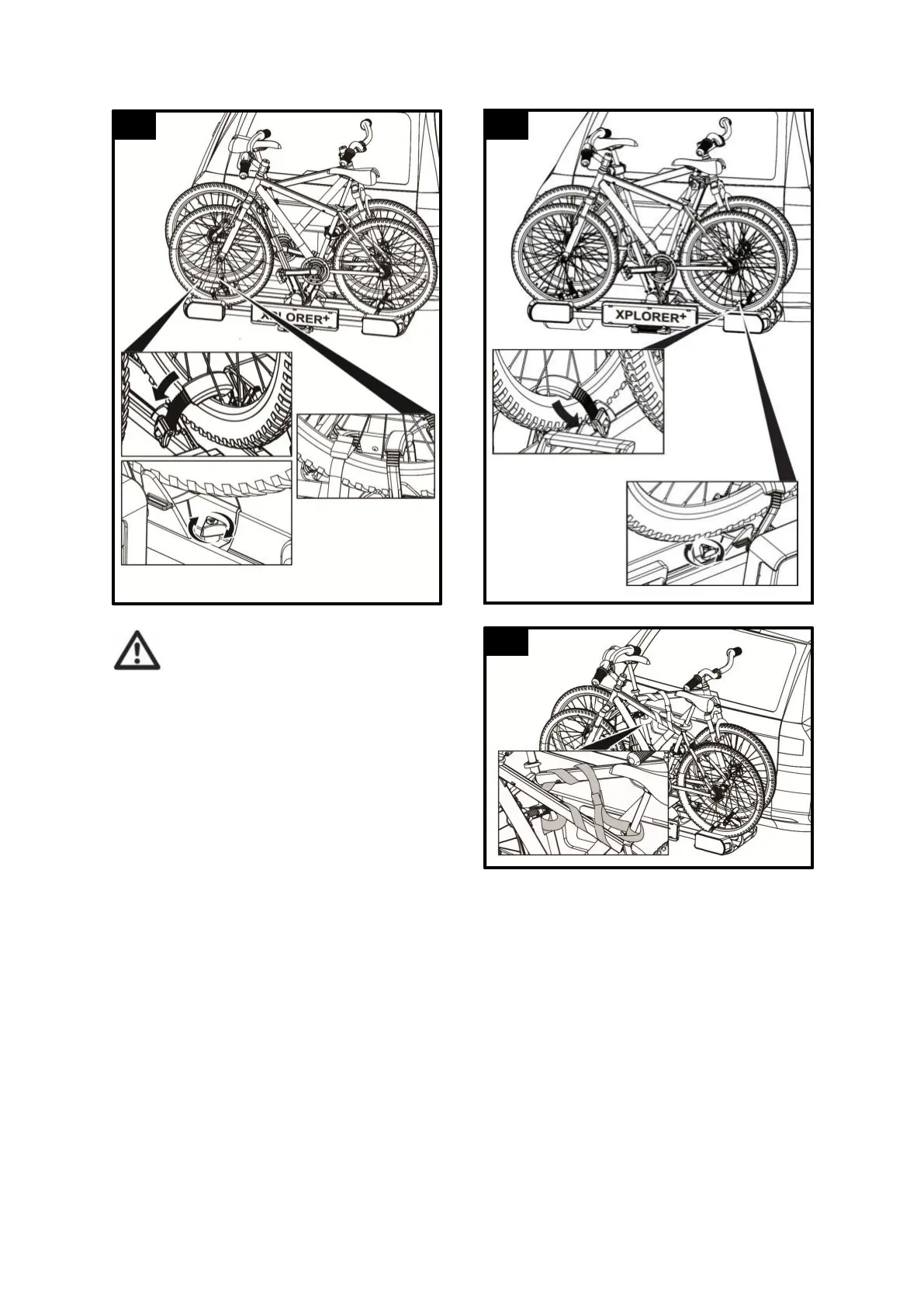 XPLORER+

XPLORER+