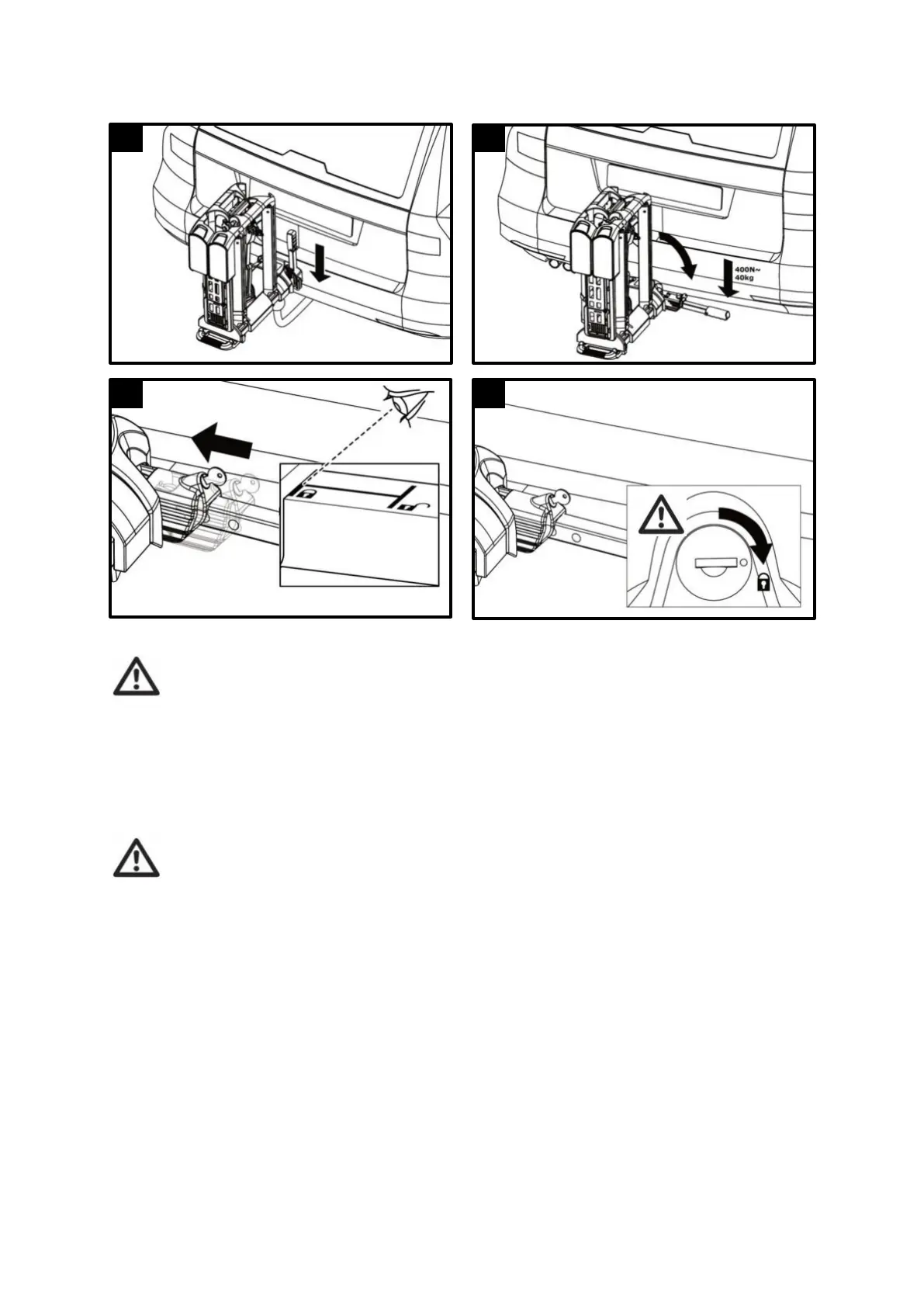 400N~
40kg