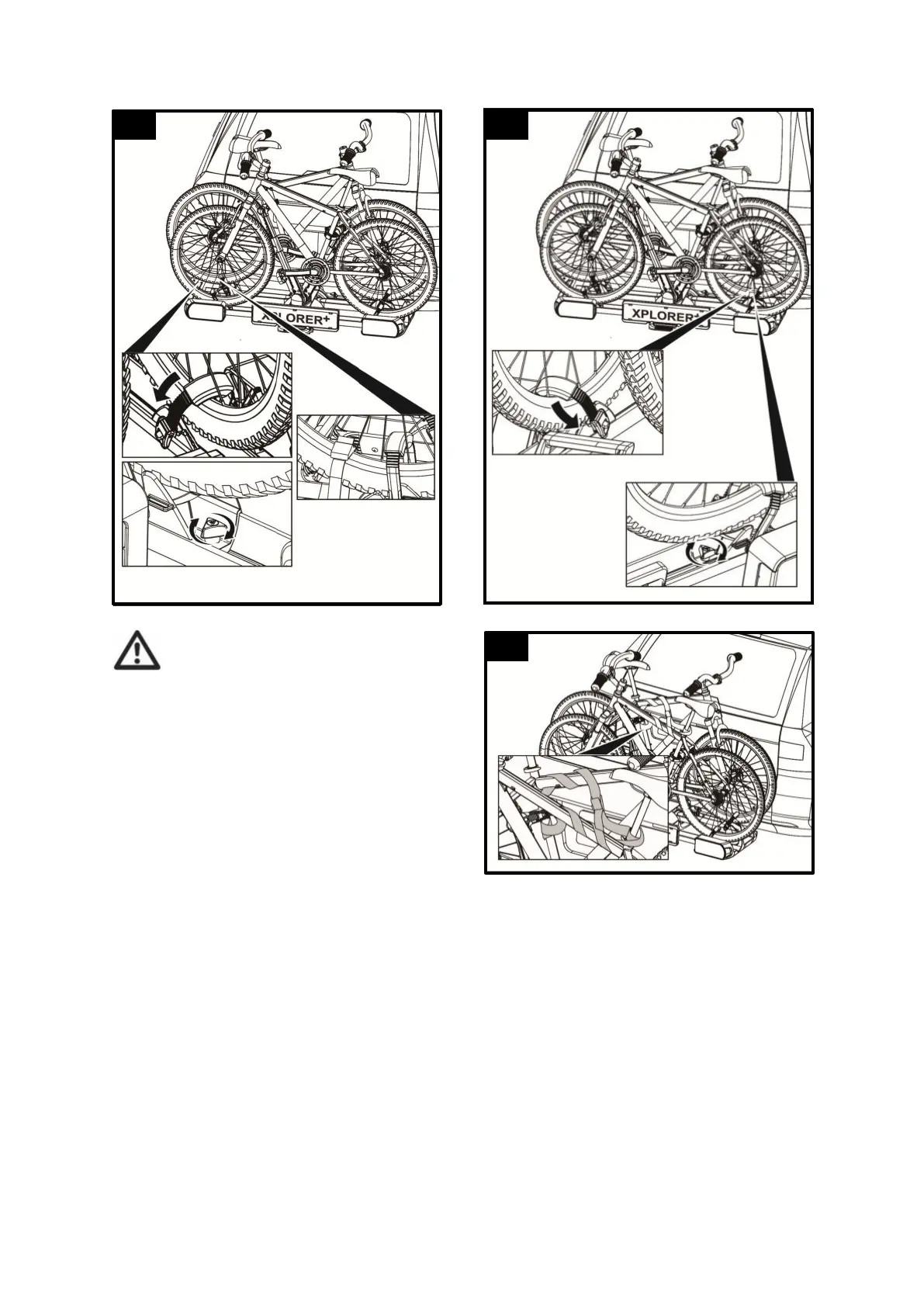 XPLORER+

XPLORER+