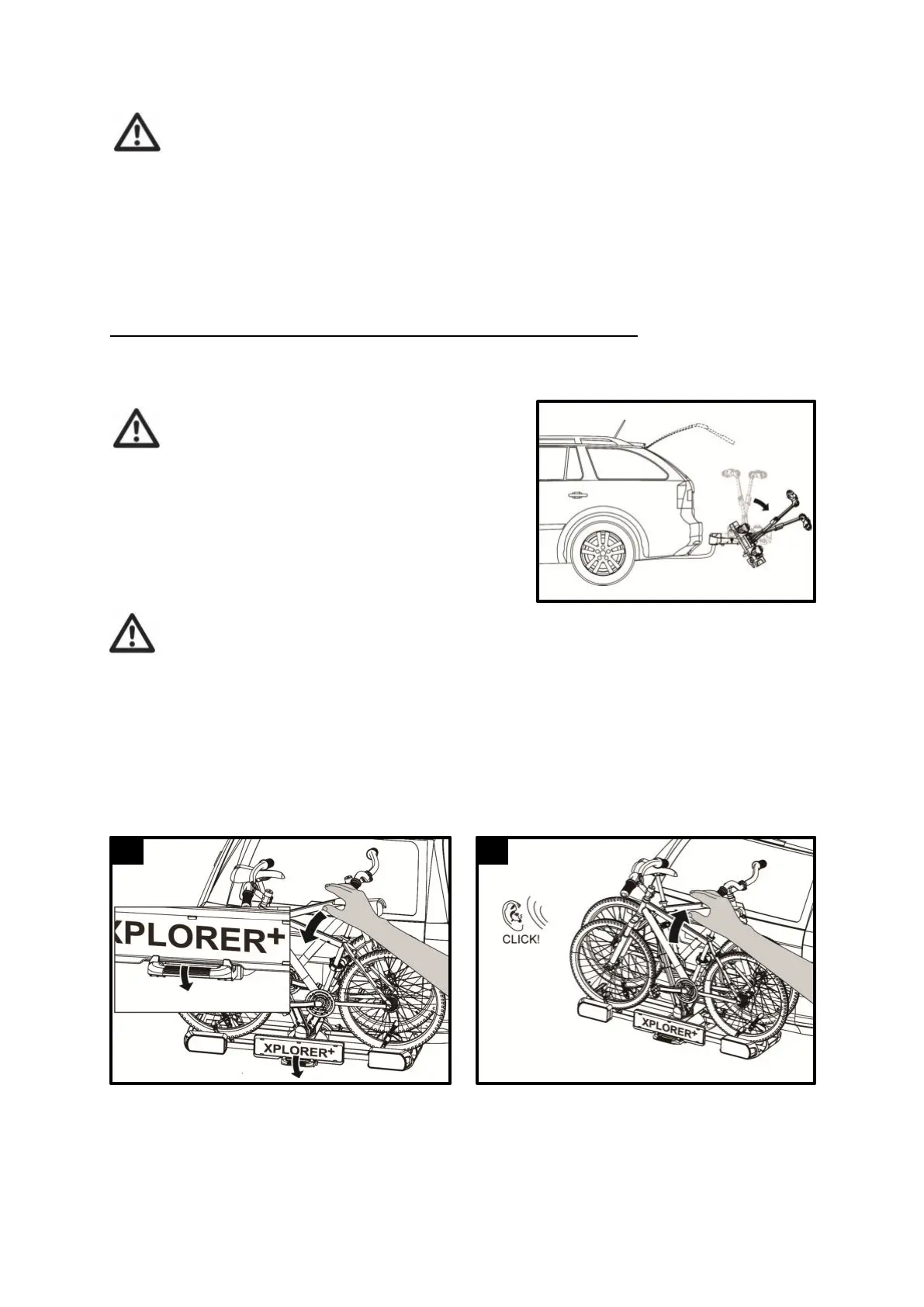 XPLORER+

XPLORER+

CLICK!

XPLORER+