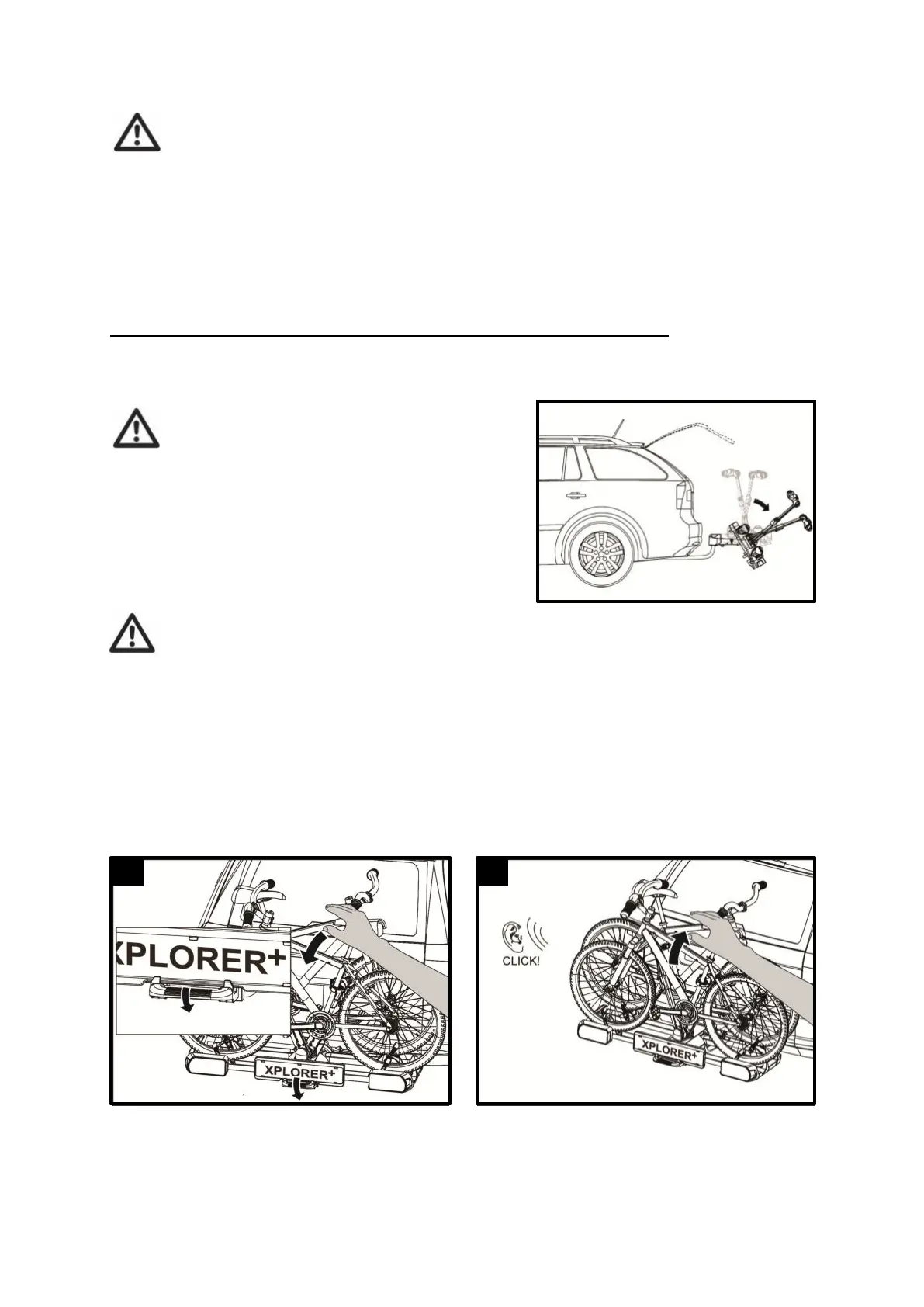 XPLORER+

XPLORER+

CLICK!

XPLORER+