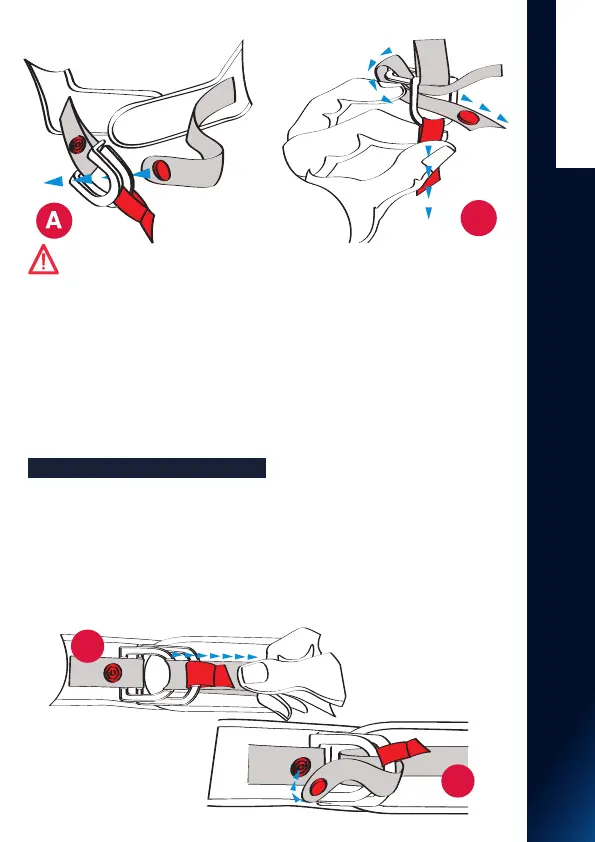 A