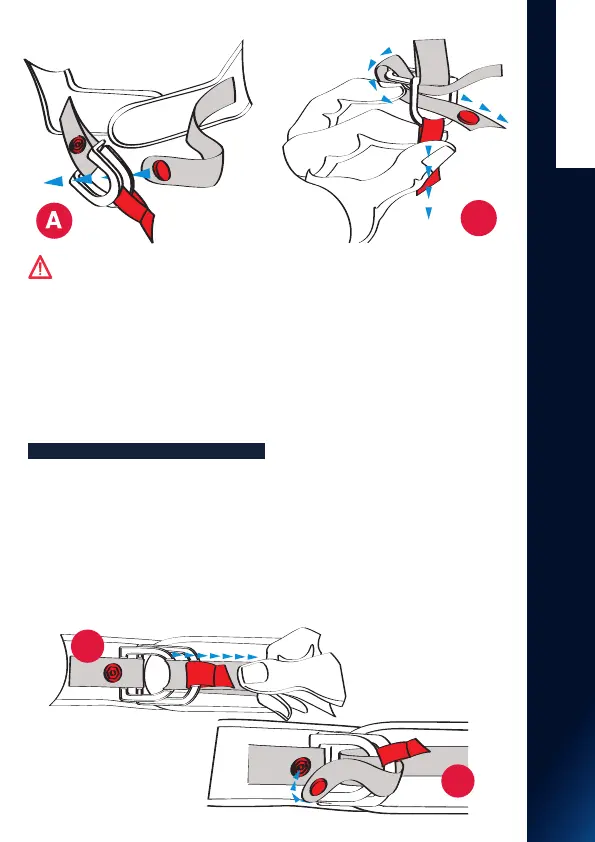 A