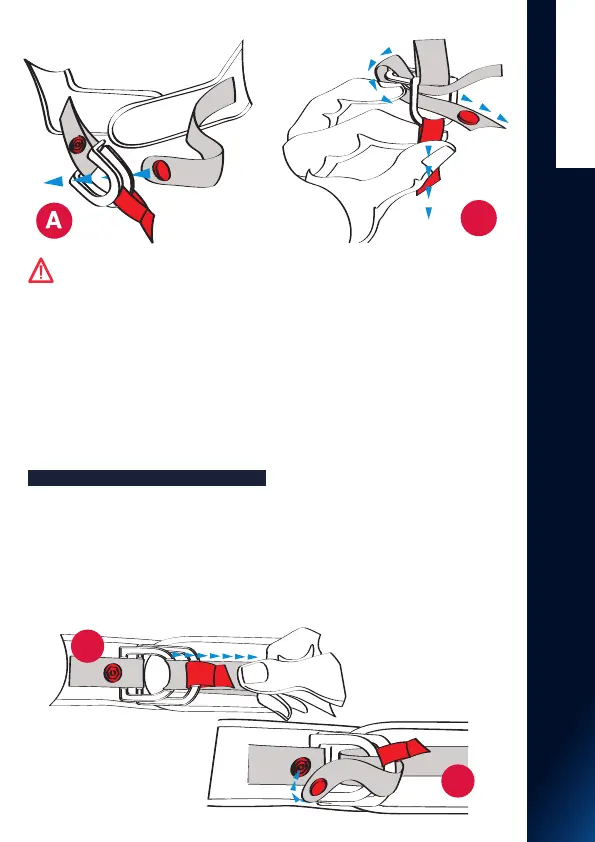 A