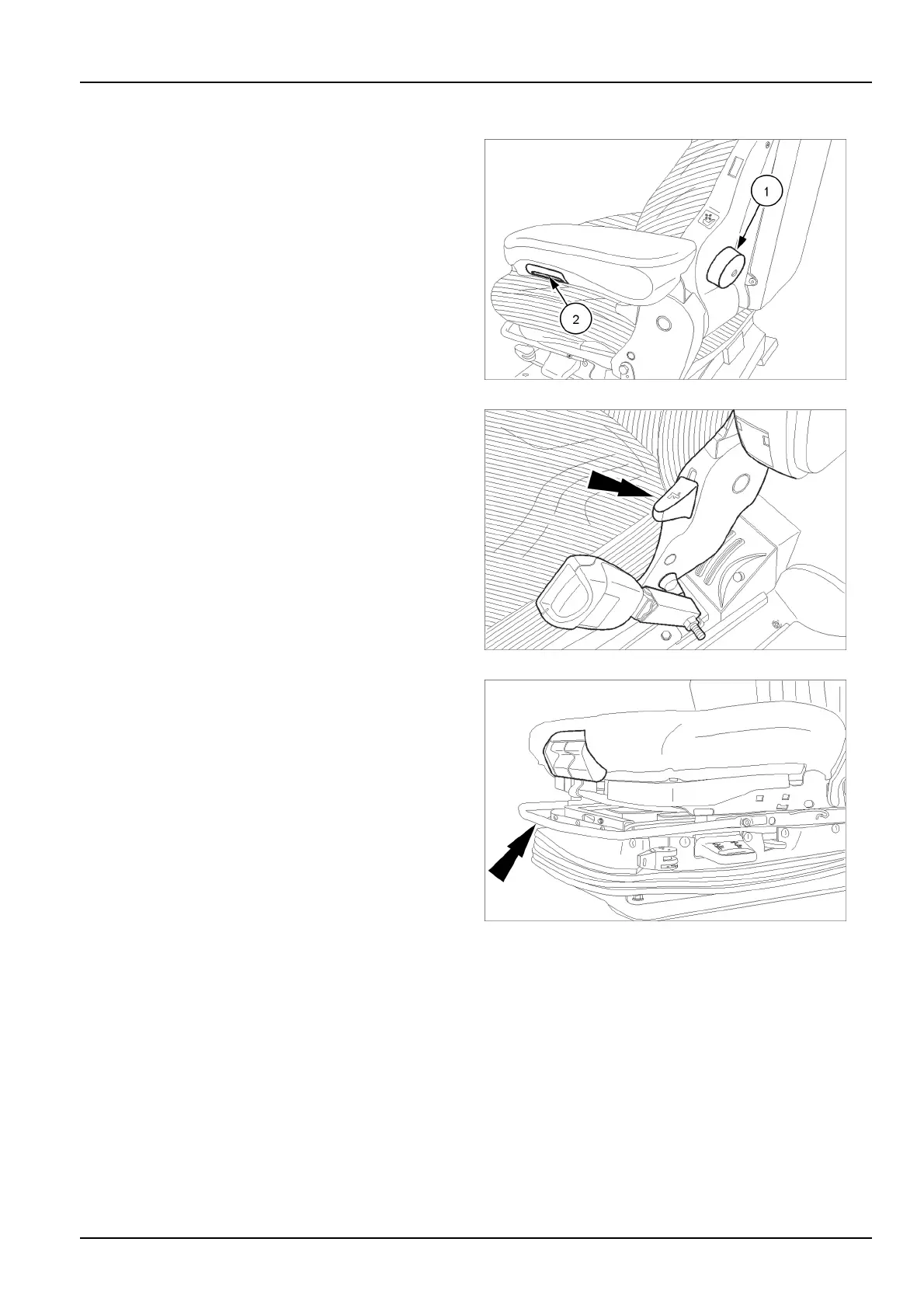 1

2