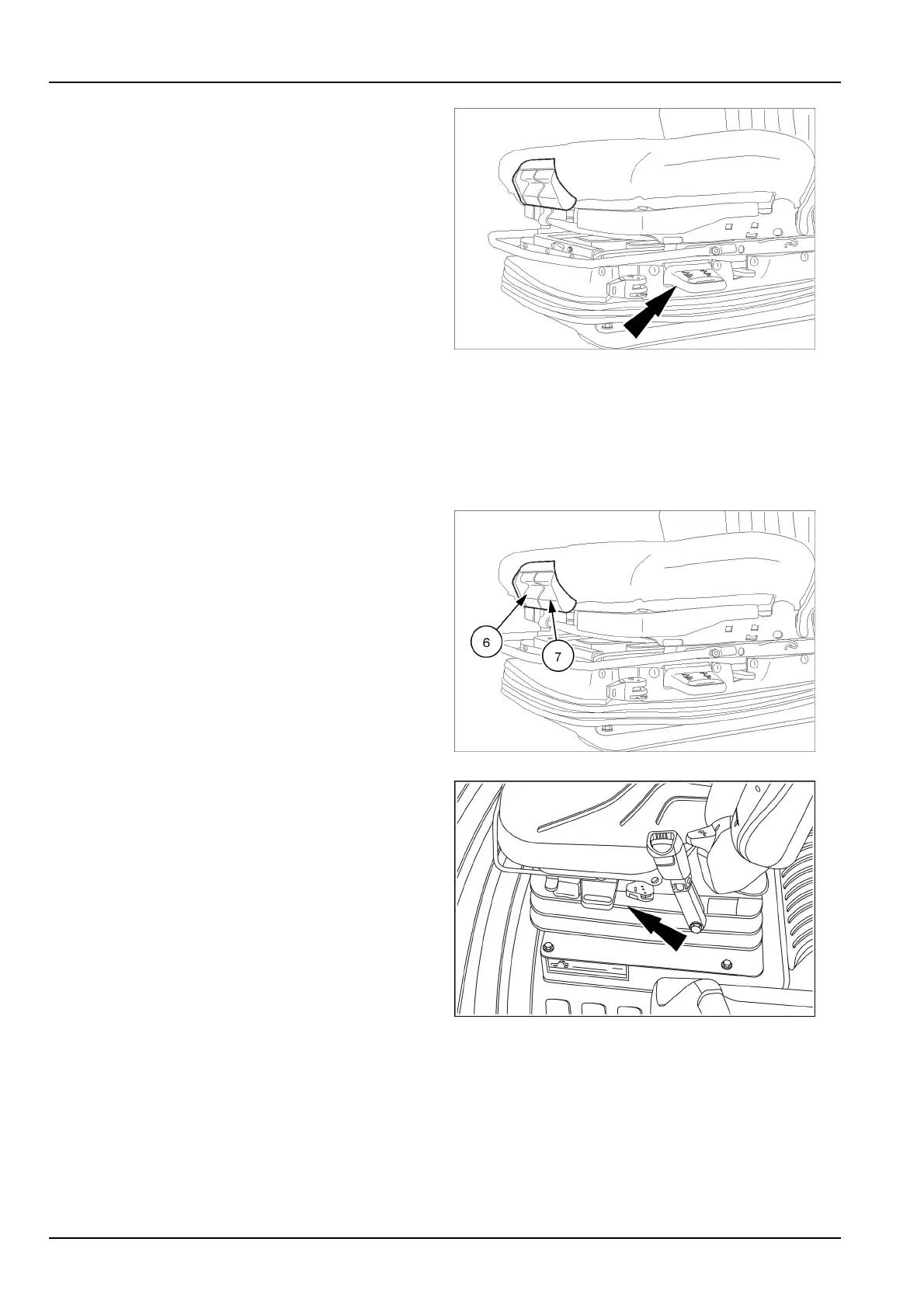 6

7