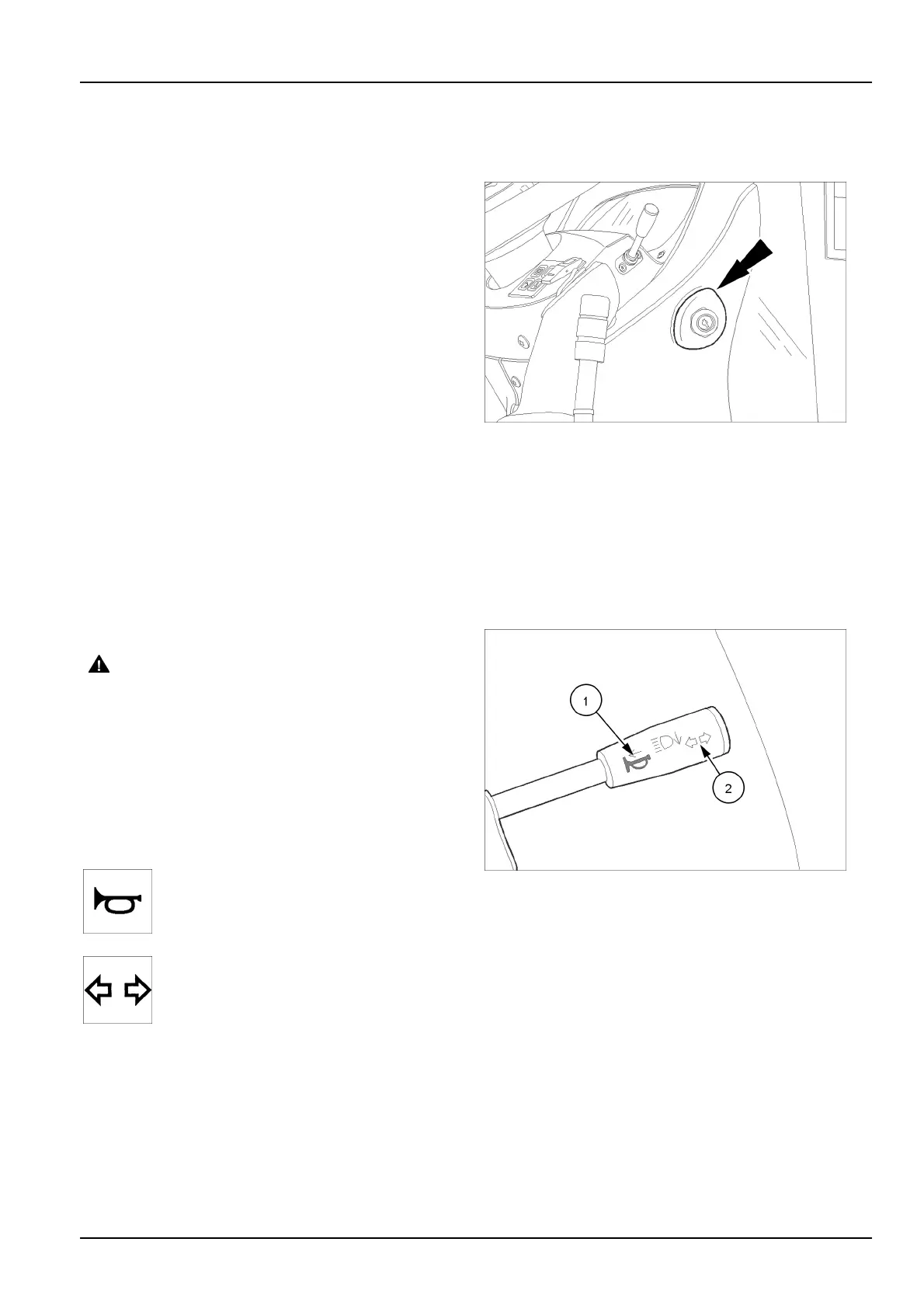 1

2