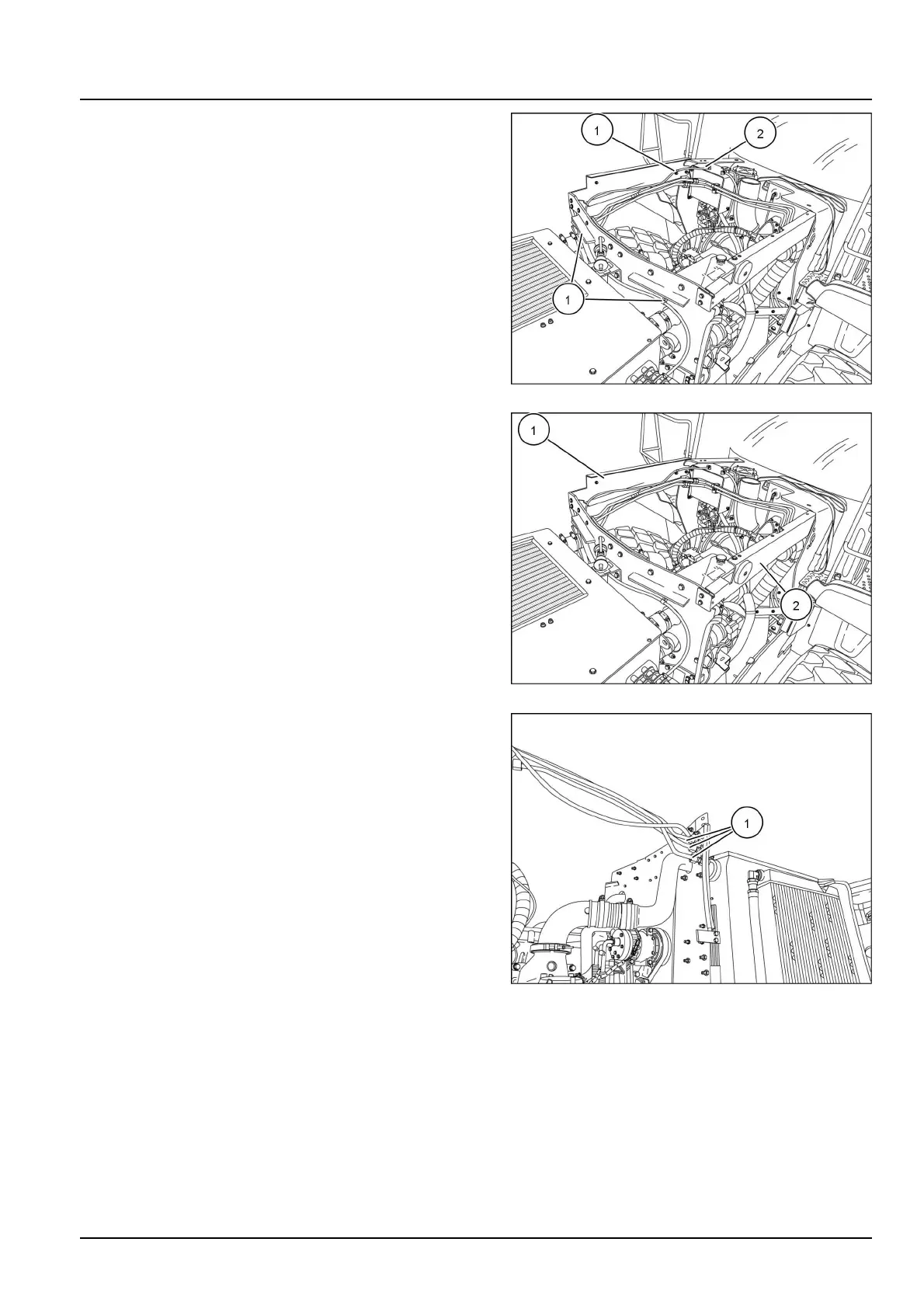 1
2
1

1
2

1