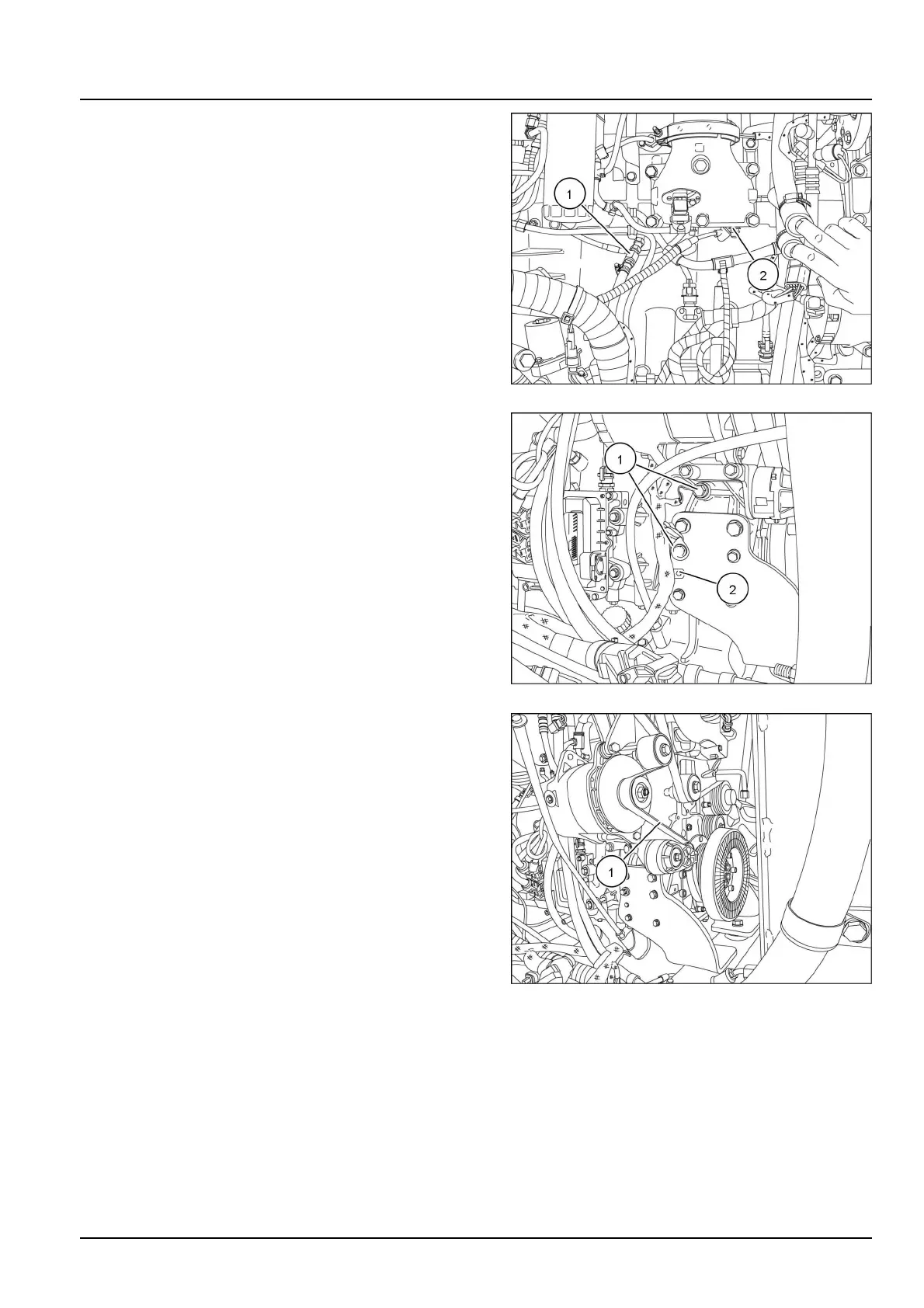 1

2

1

2

1