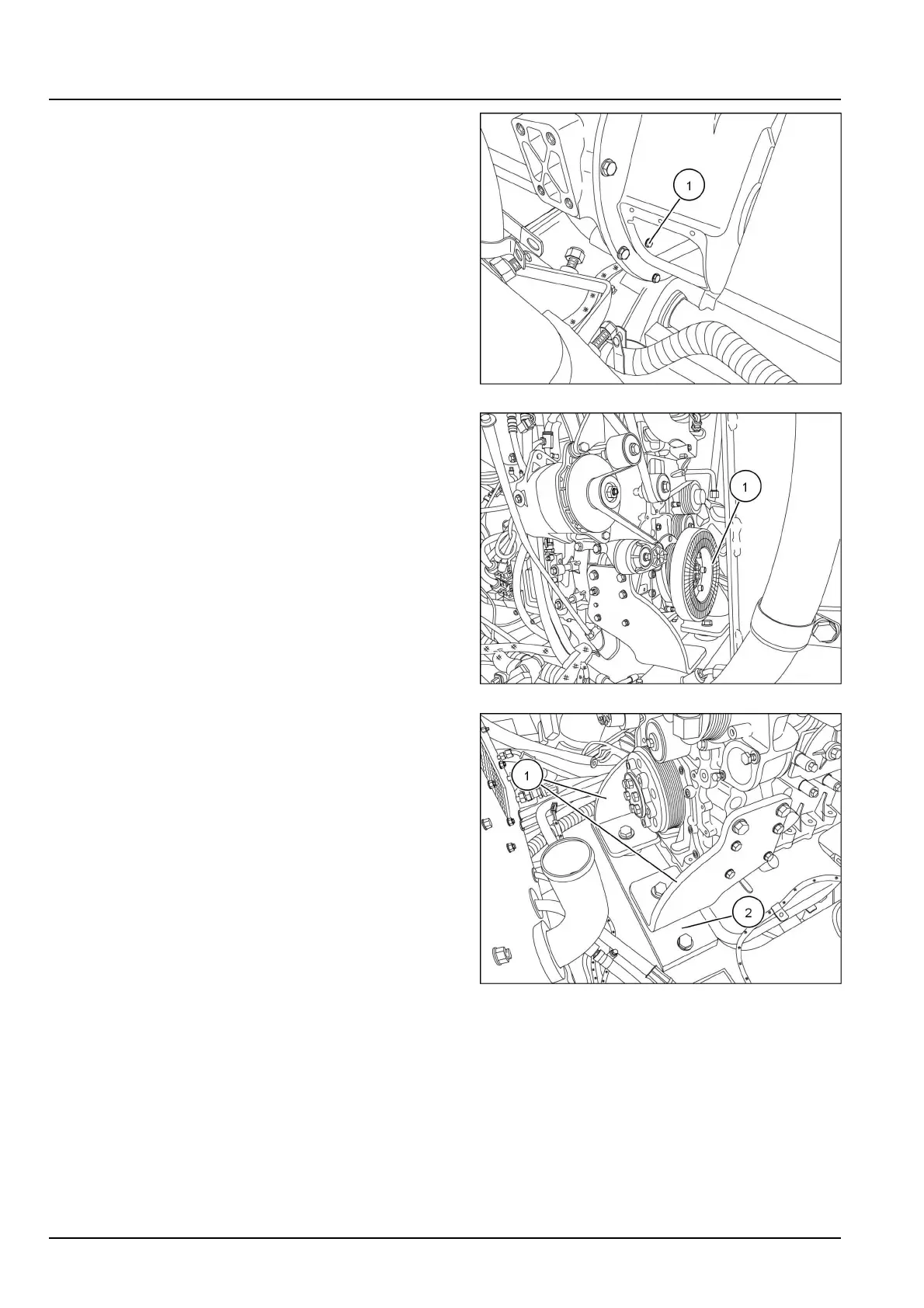 1

1

1

2