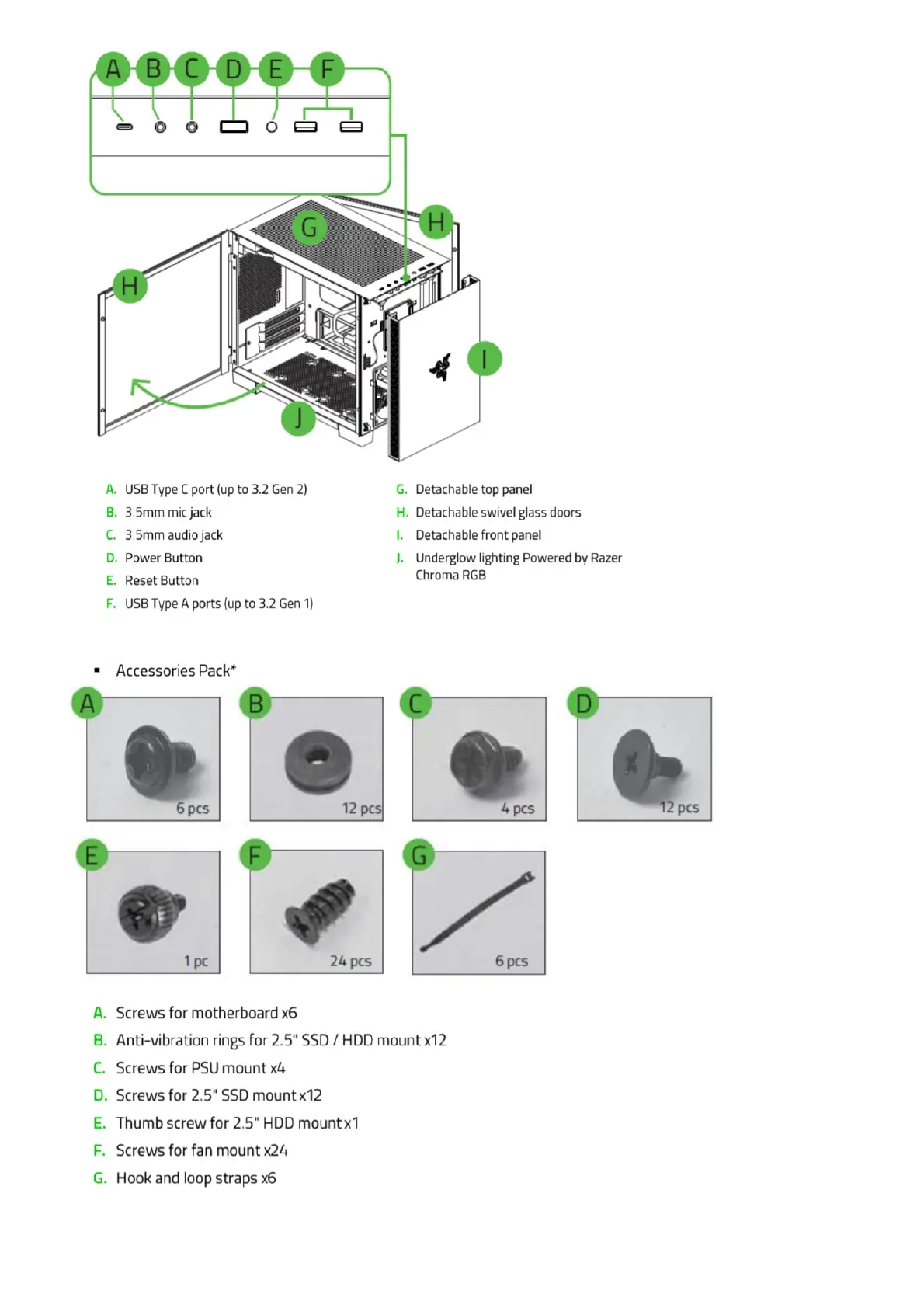 A B C D E F

G H H I J

A. USB Type C port (up to 3.2 Gen 2)
B. 3.5mm mic jack
C. 3.5mm audio jack
D. Power Button
E. Reset Button
F. USB Type A ports (up to 3.2 Gen 1)

G. Detachable top panel
H. Detachable swivel glass doors
I. Detachable front panel
J. Underglow lighting Powered by Razer Chroma RGB

▪ Accessories Pack*

A 6 pcs
B 12 pcs
C 4 pcs
D 12 pcs
E 1 pc
F 24 pcs
G 6 pcs

A. Screws for motherboard x6
B. Anti-vibration rings for 2.5" SSD / HDD mount x12
C. Screws for PSU mount x4
D. Screws for 2.5" SSD mount x12
E. Thumb screw for 2.5" HDD mount x1
F. Screws for fan mount x24
G. Hook and loop straps x6