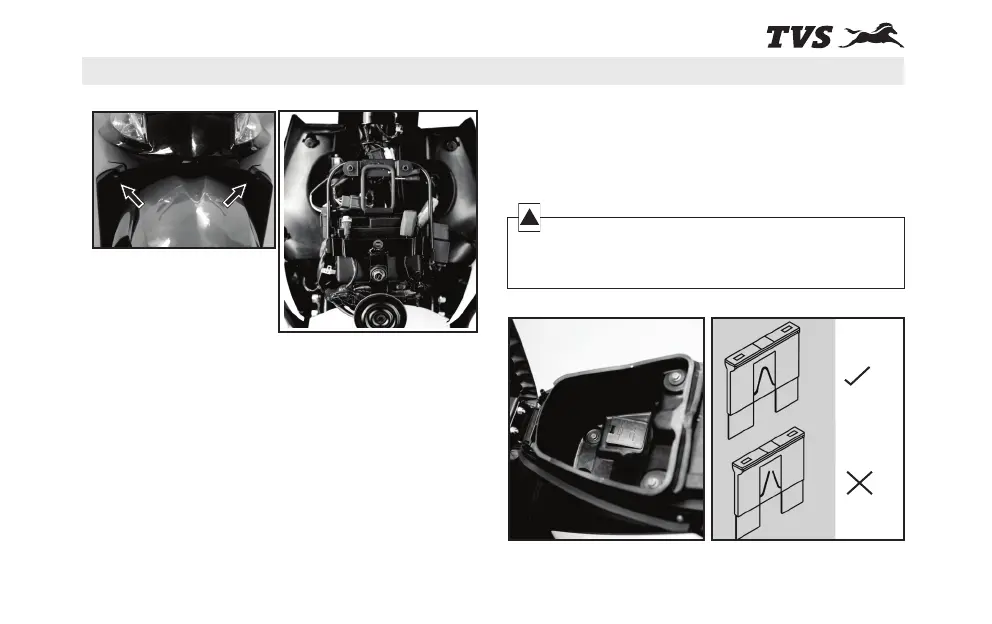 TVS