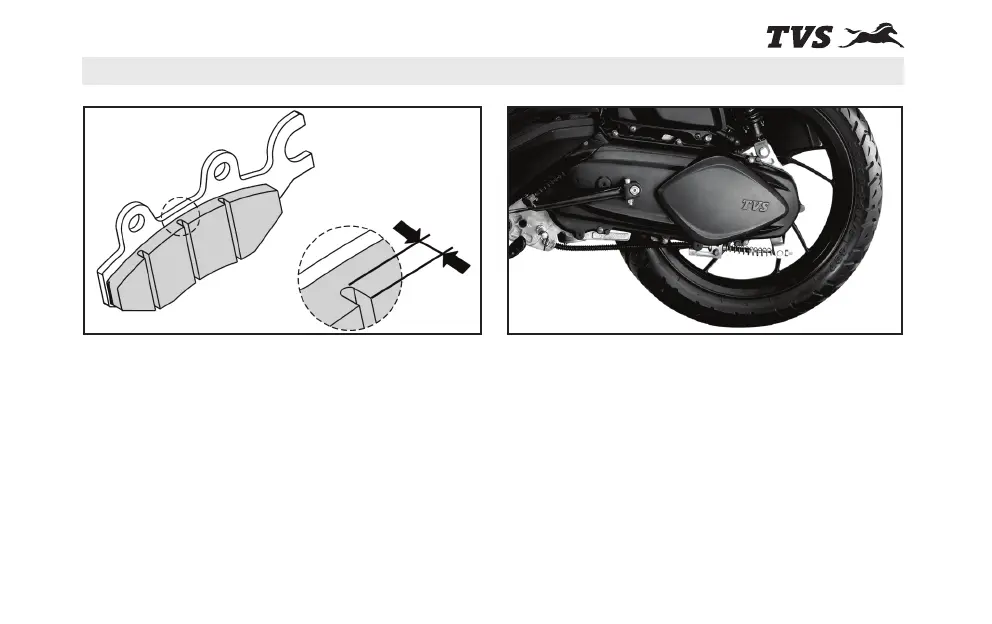 TVS

TVS