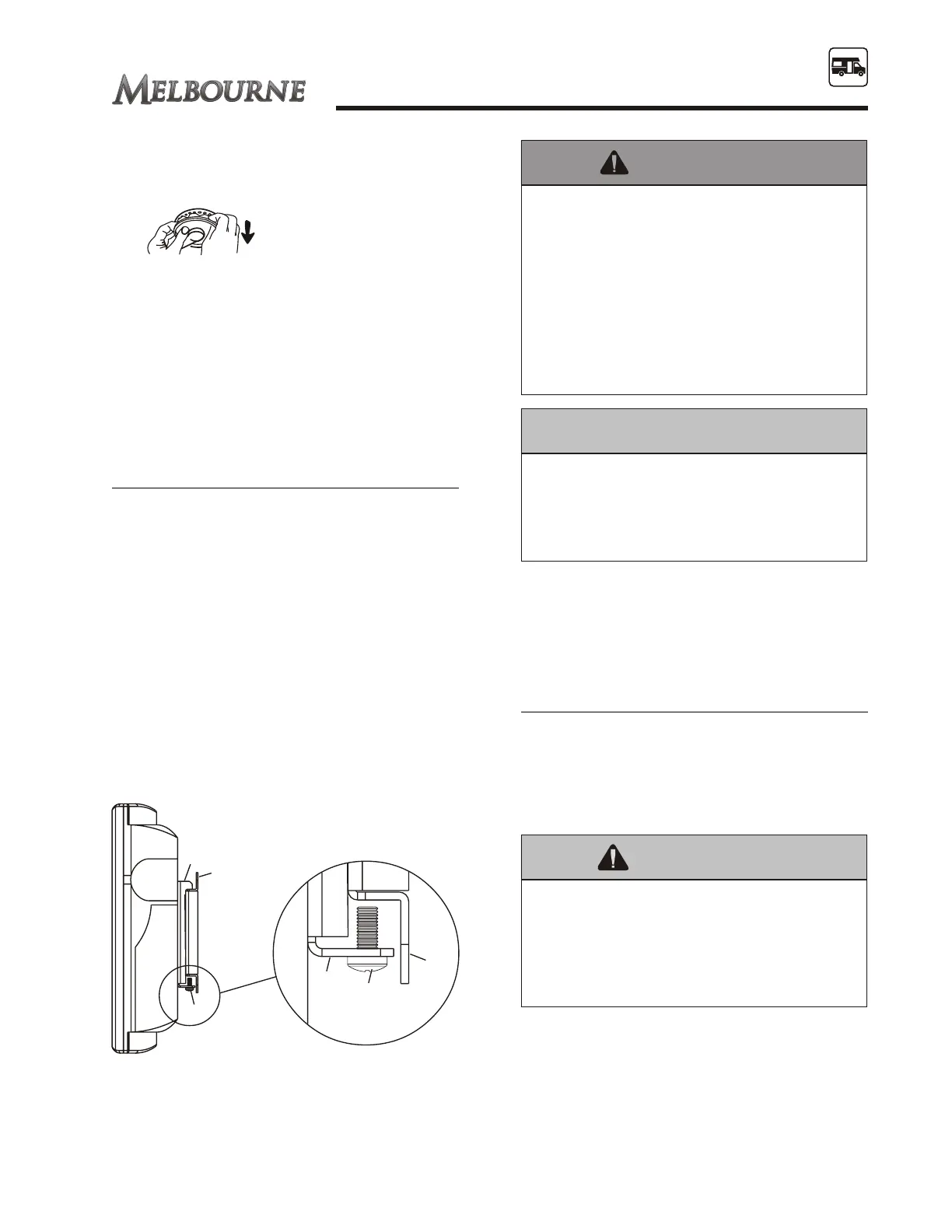 MELBOURNE