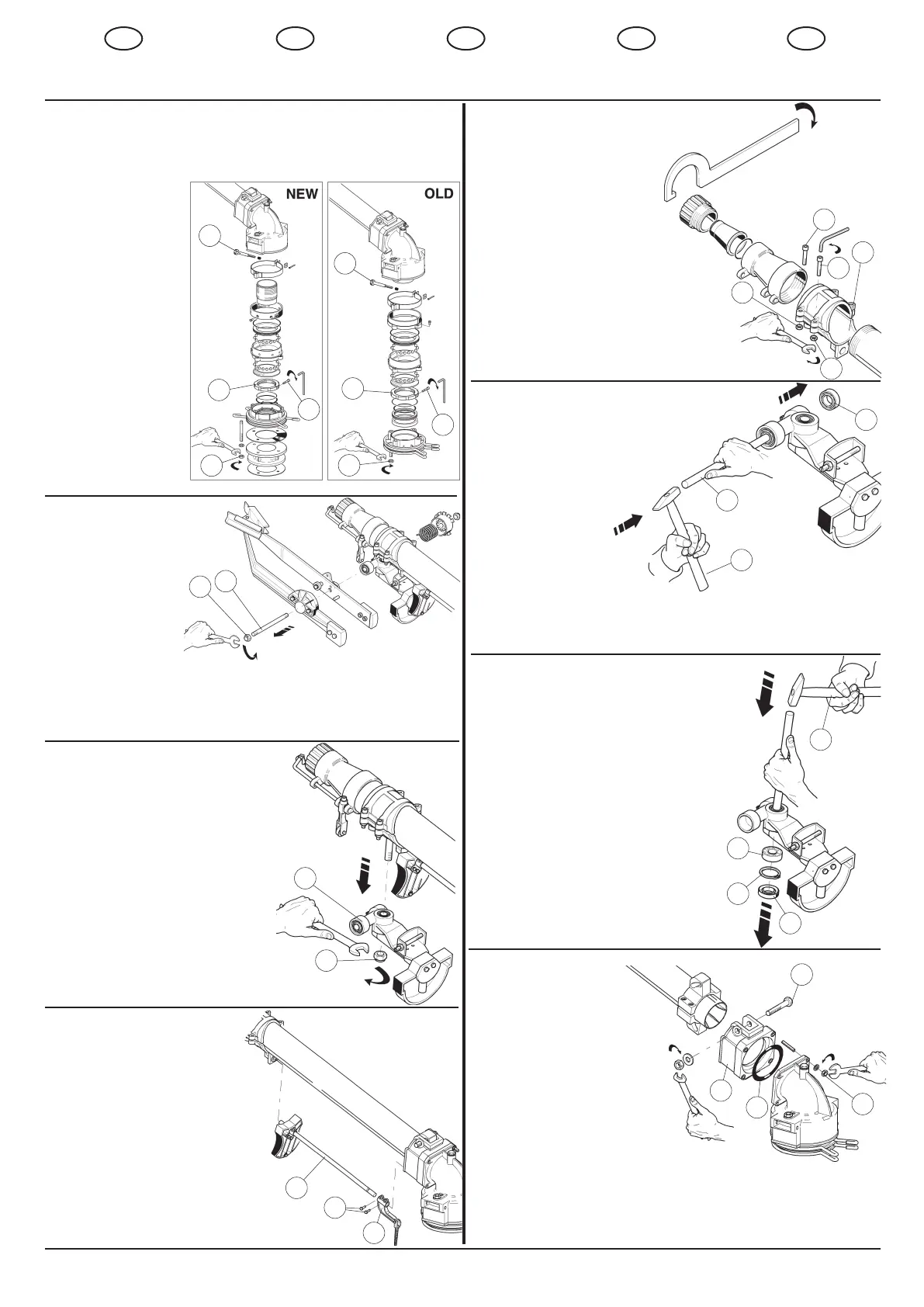 NEW

OLD