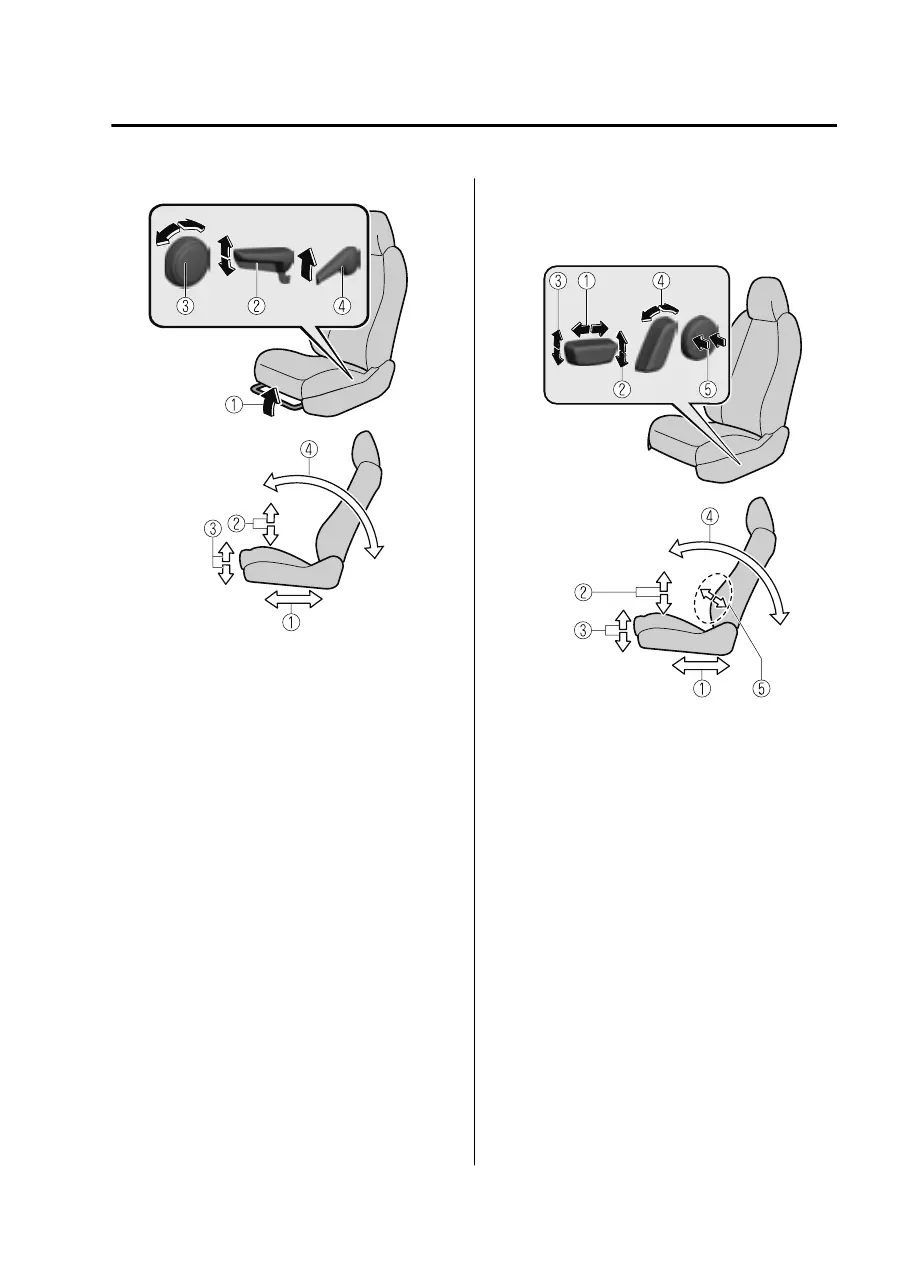 ③ ② ④

①

④

②

③

①

③ ①

④

②

⑤

④

②

③

①

⑤