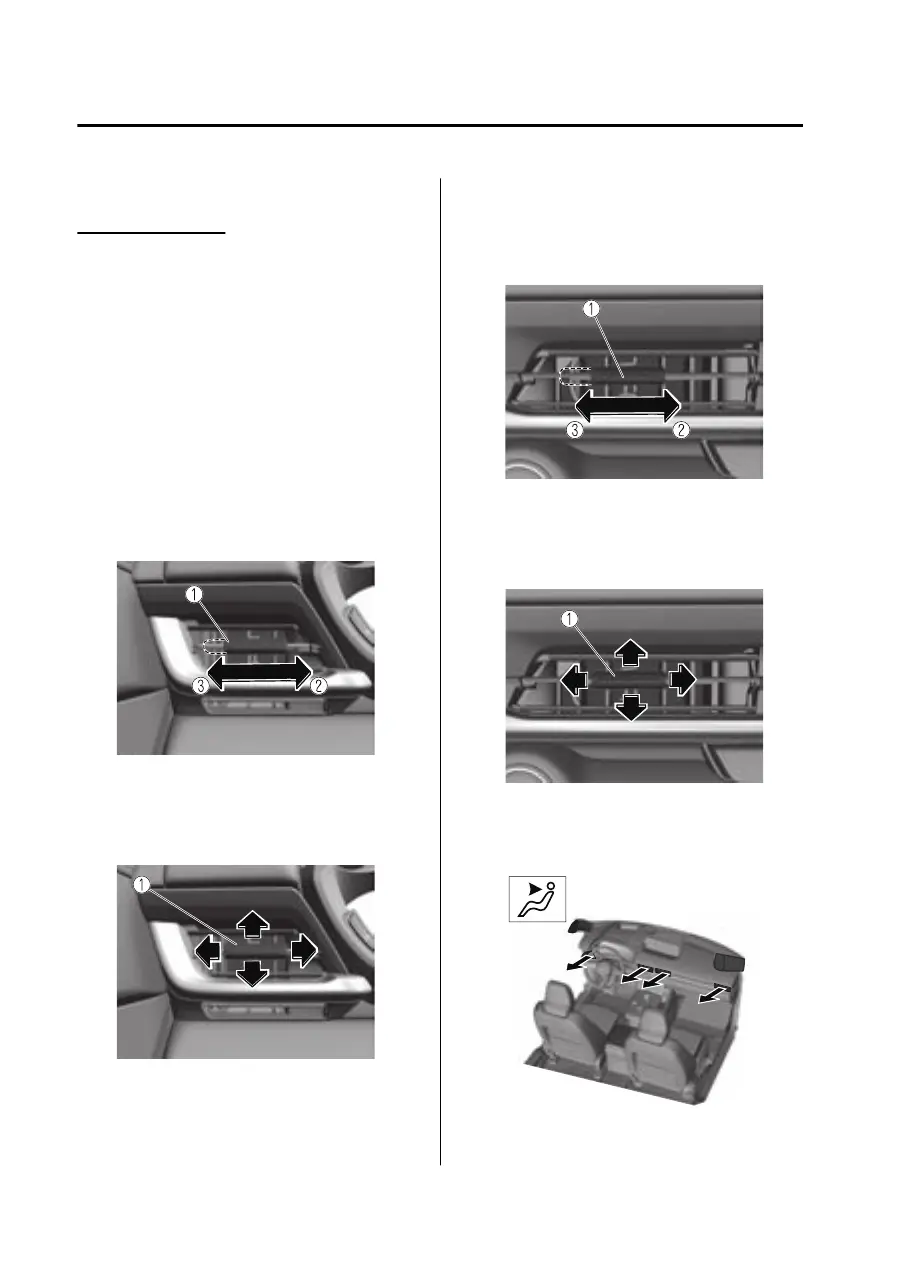 ①

③ ②

①

①

③ ②

①