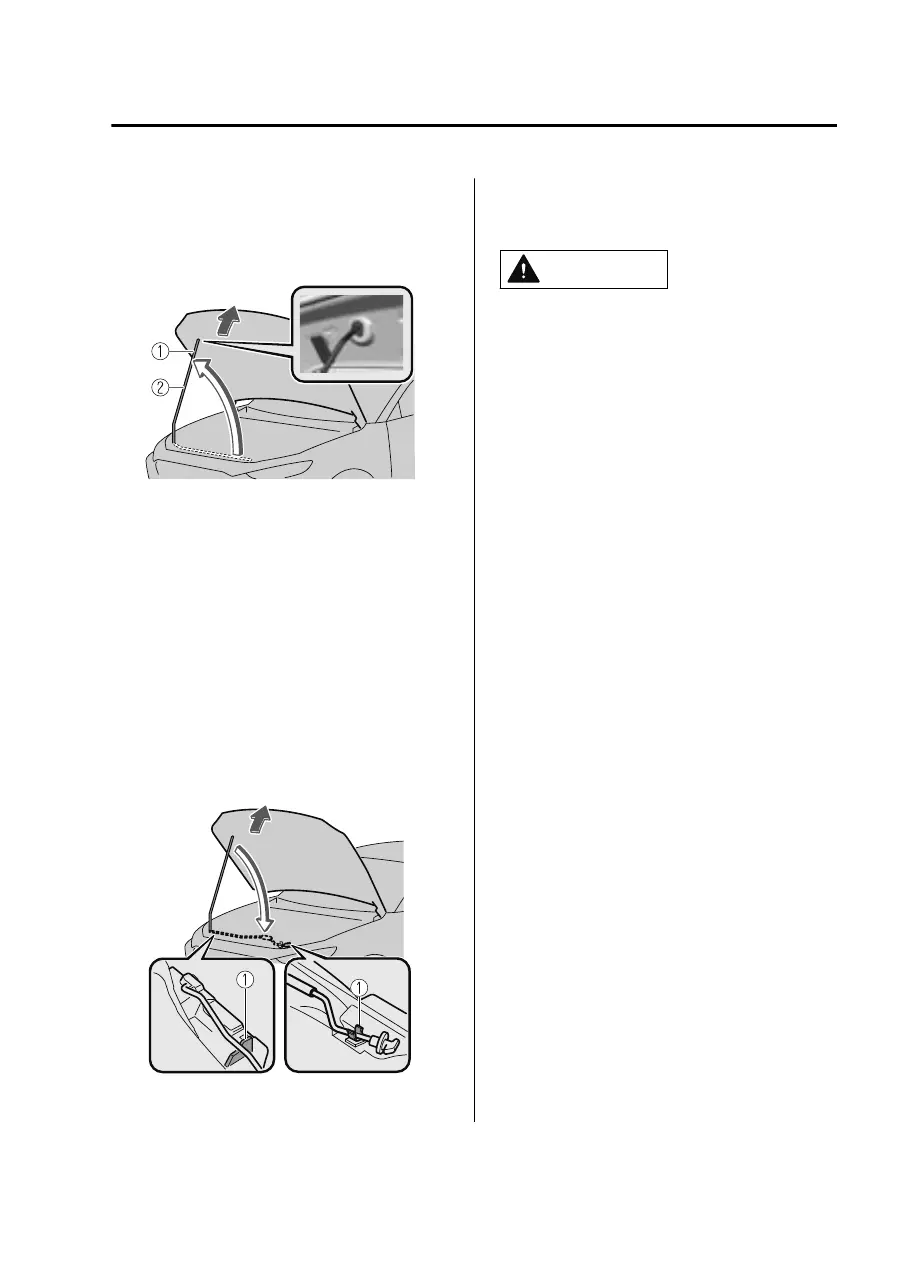 ①
②
①
①