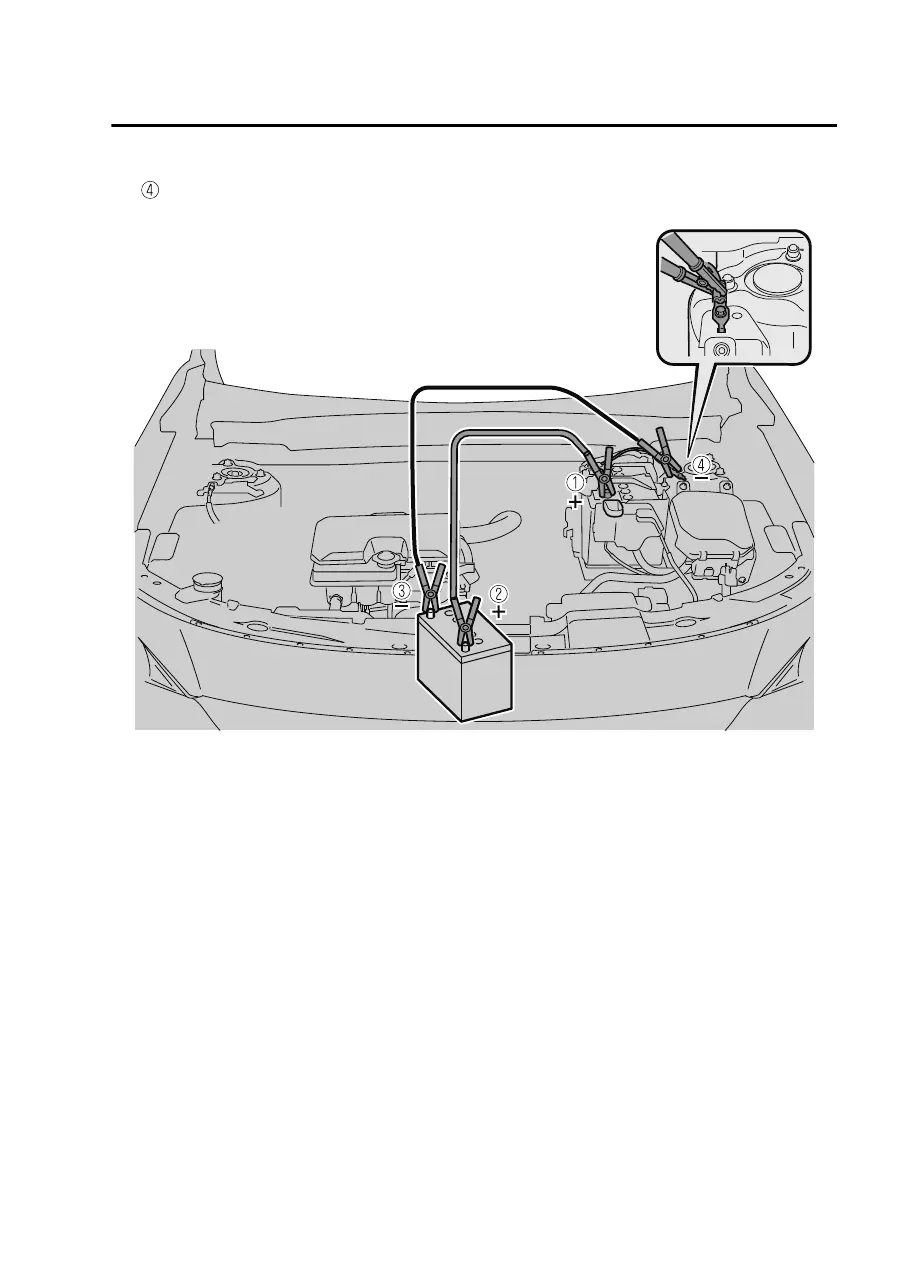 ④

①
+
④
−
③
−
②
+