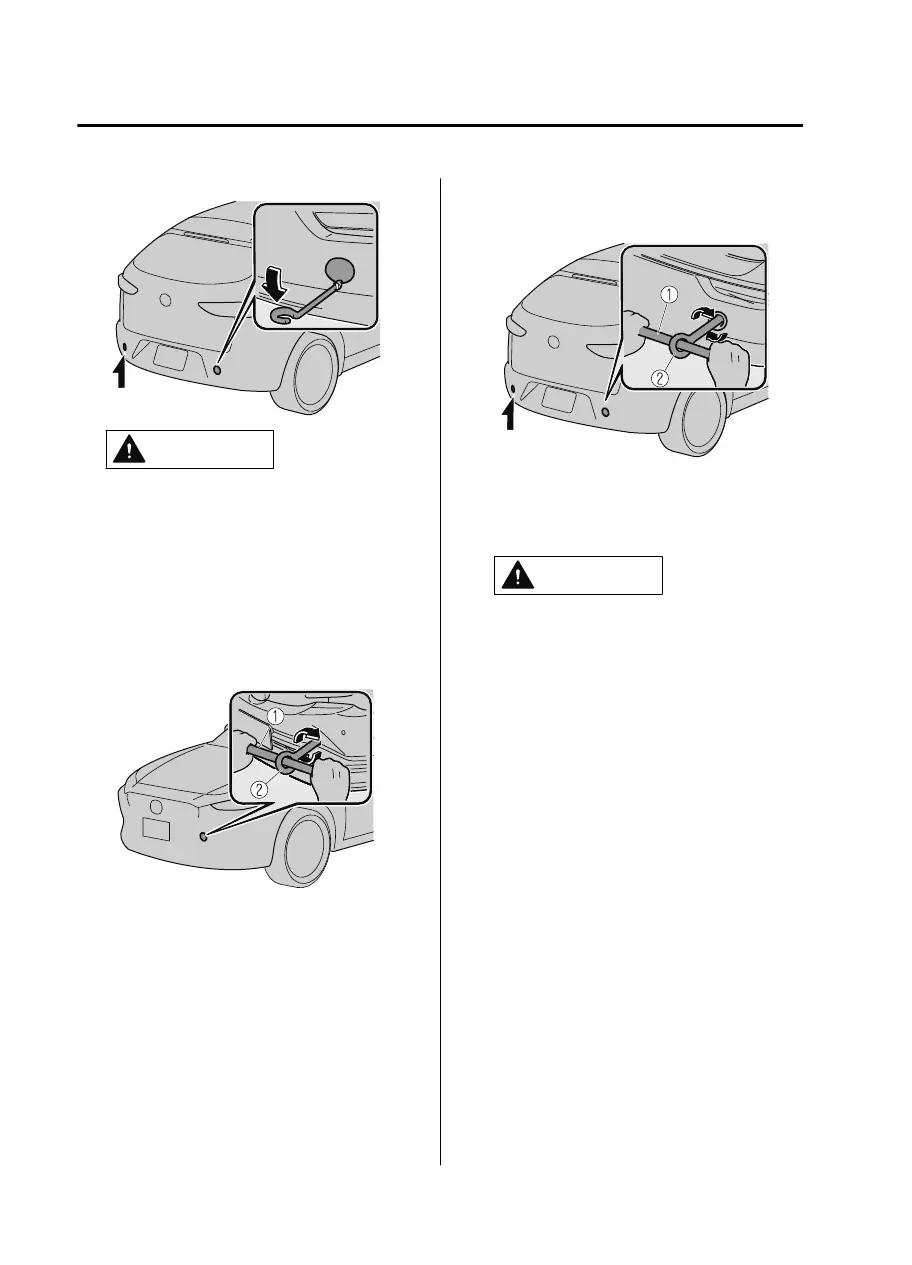 ①

②

①

②