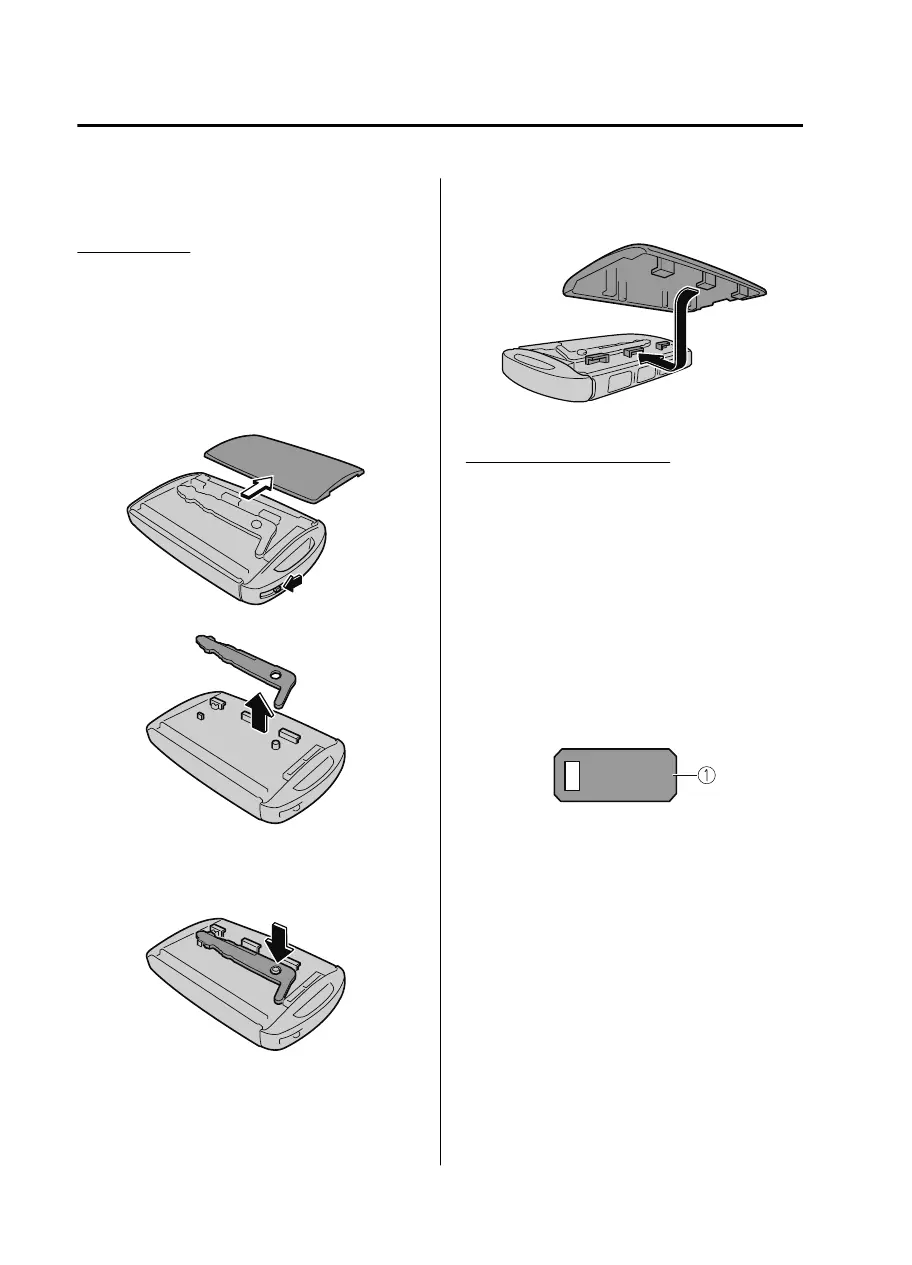 ①