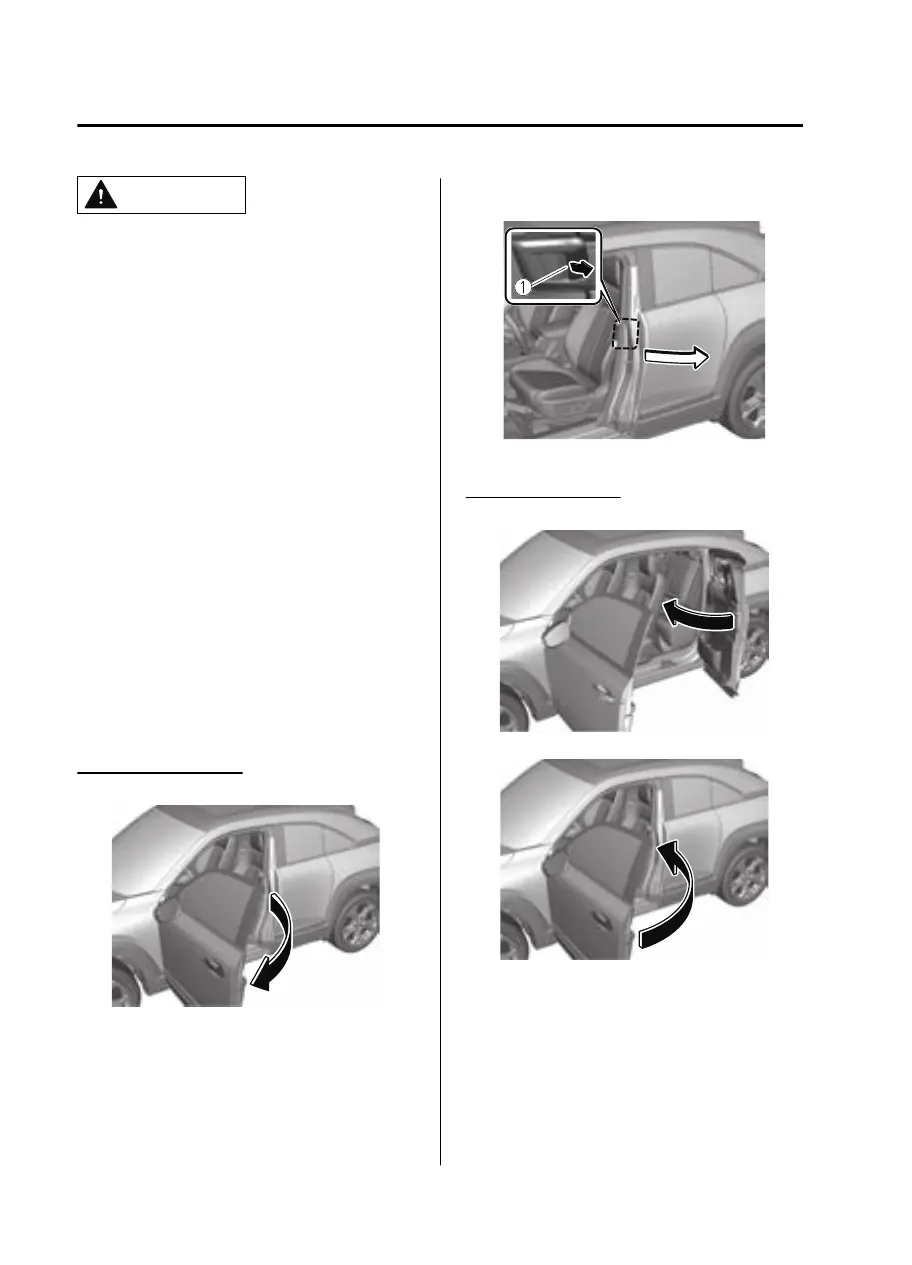 ①