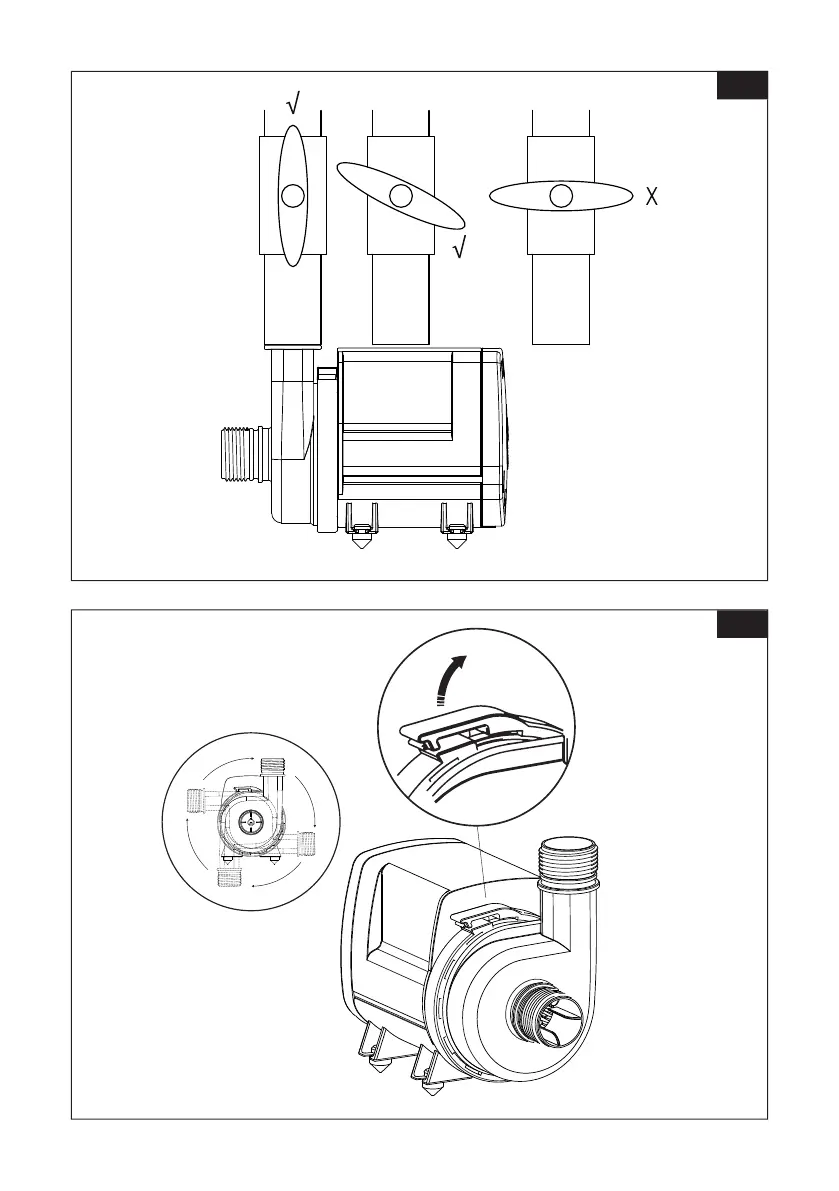 √

√

X