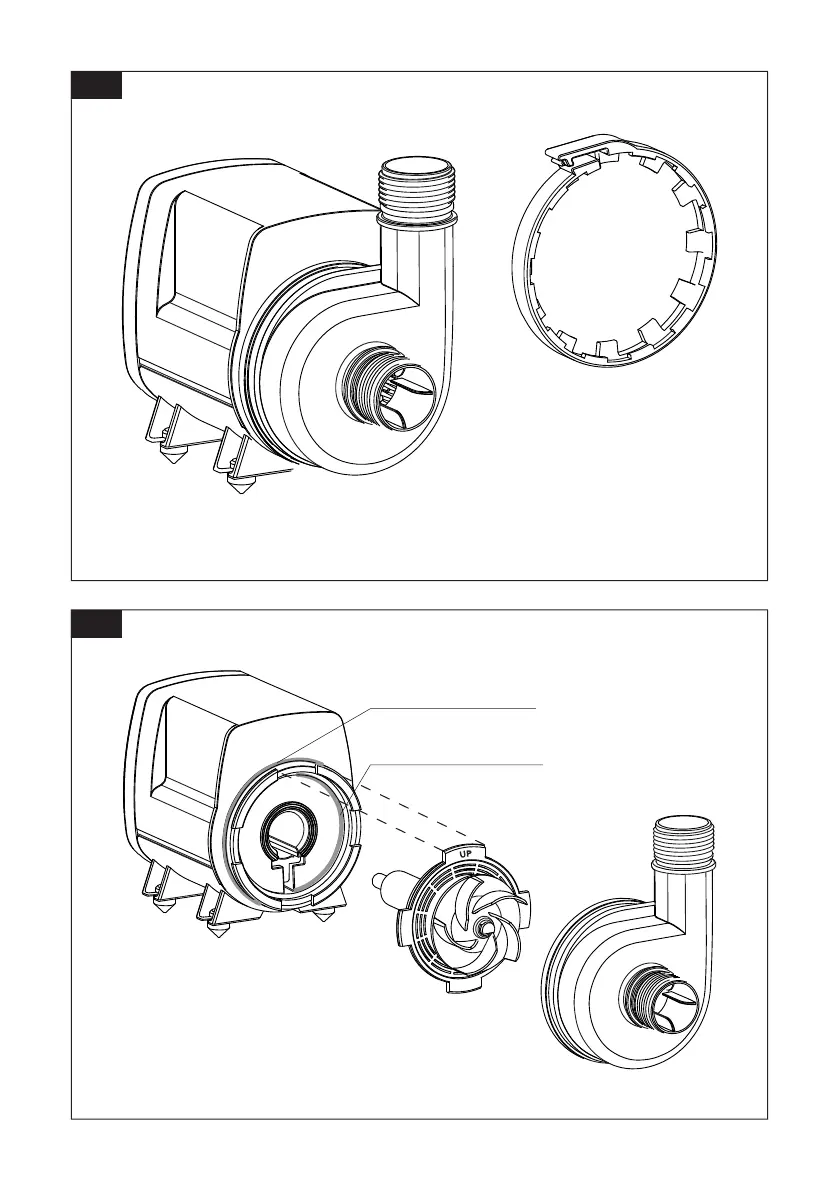 UP